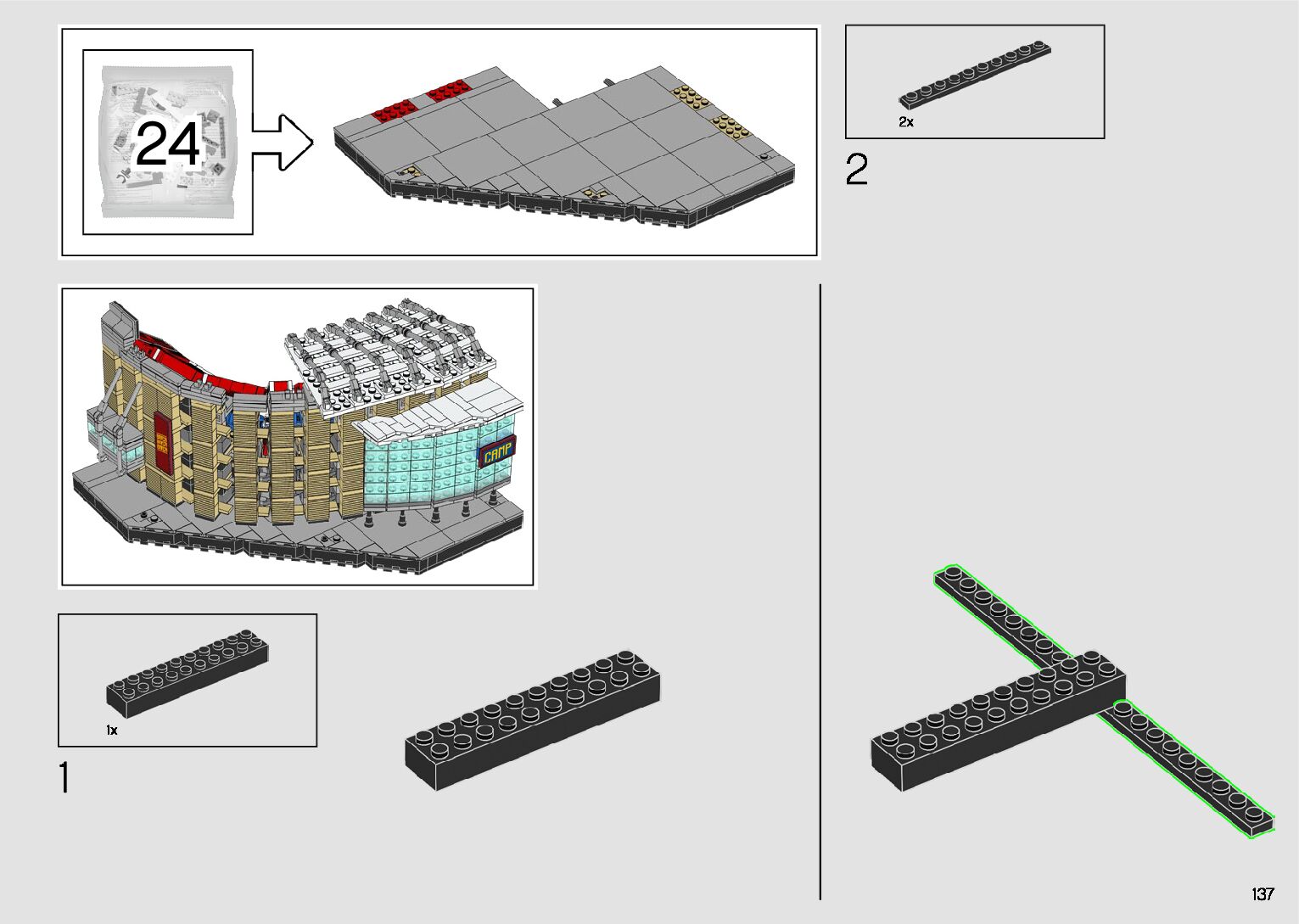 24

2x

2

CAMP

1x

1

137