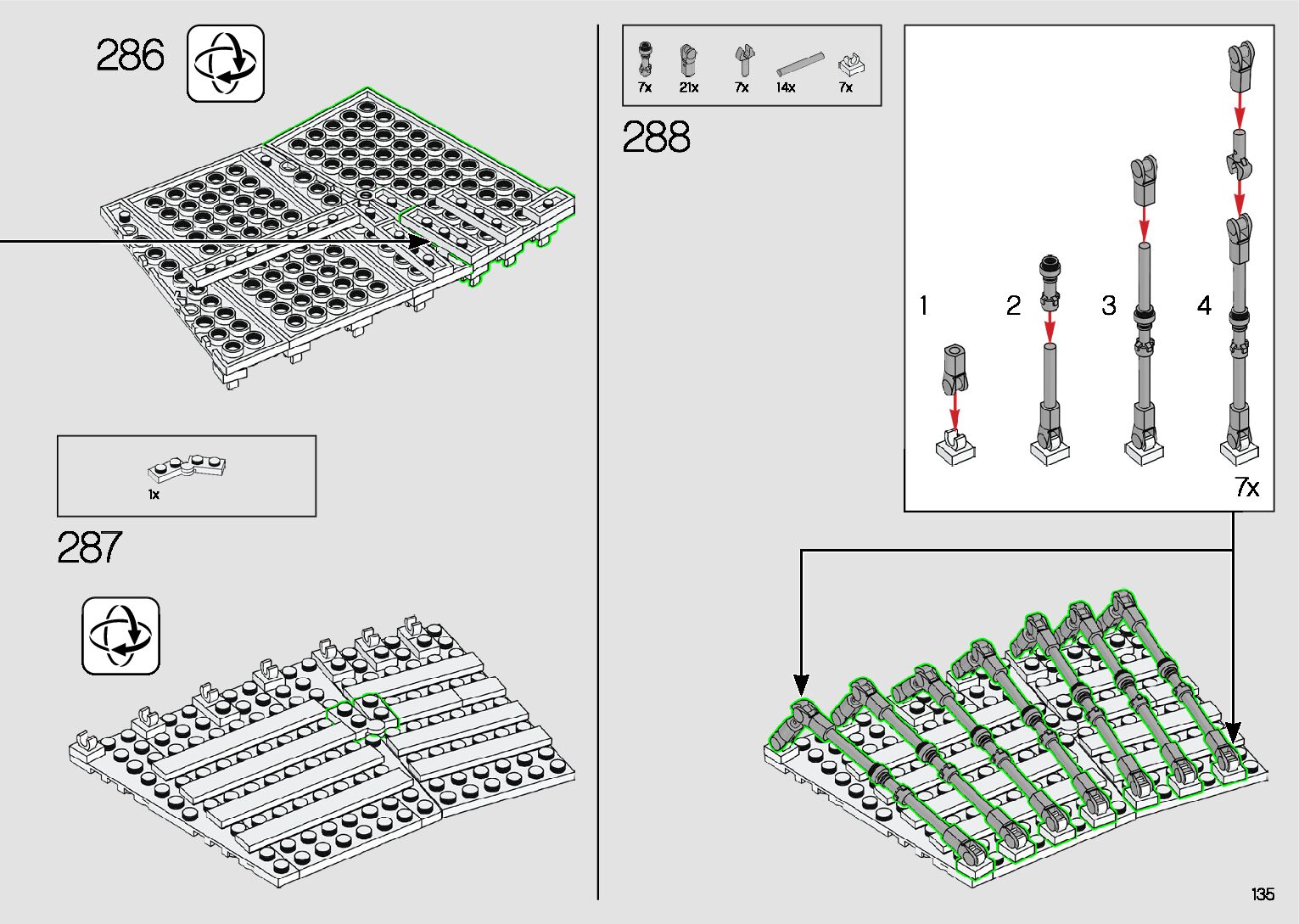 286

1x

287

7x 21x 7x 14x 7x

288

1 2 3 4

7x

135