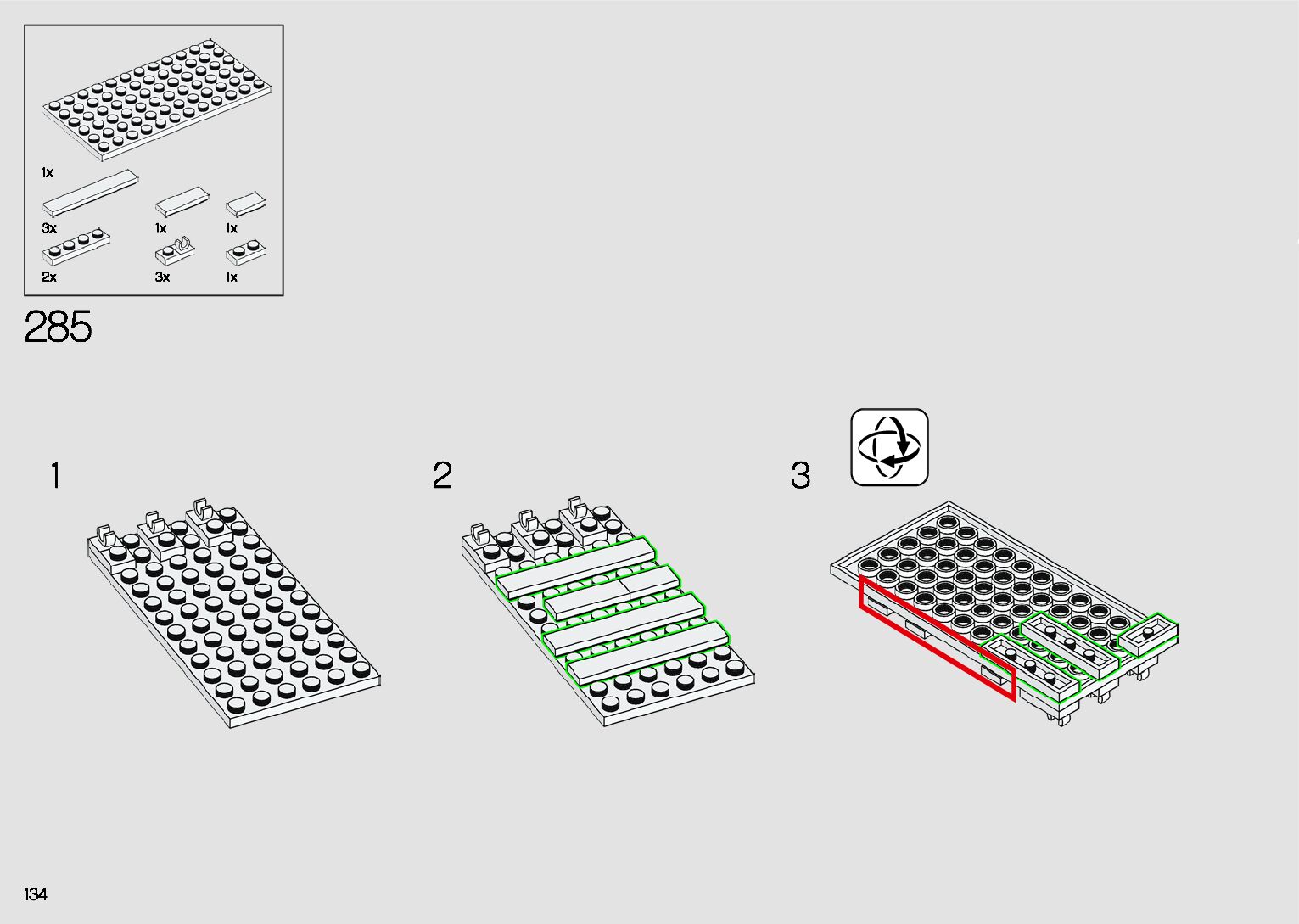 1x
3x
1x
1x
2x
3x
1x

285

1

2

3

134