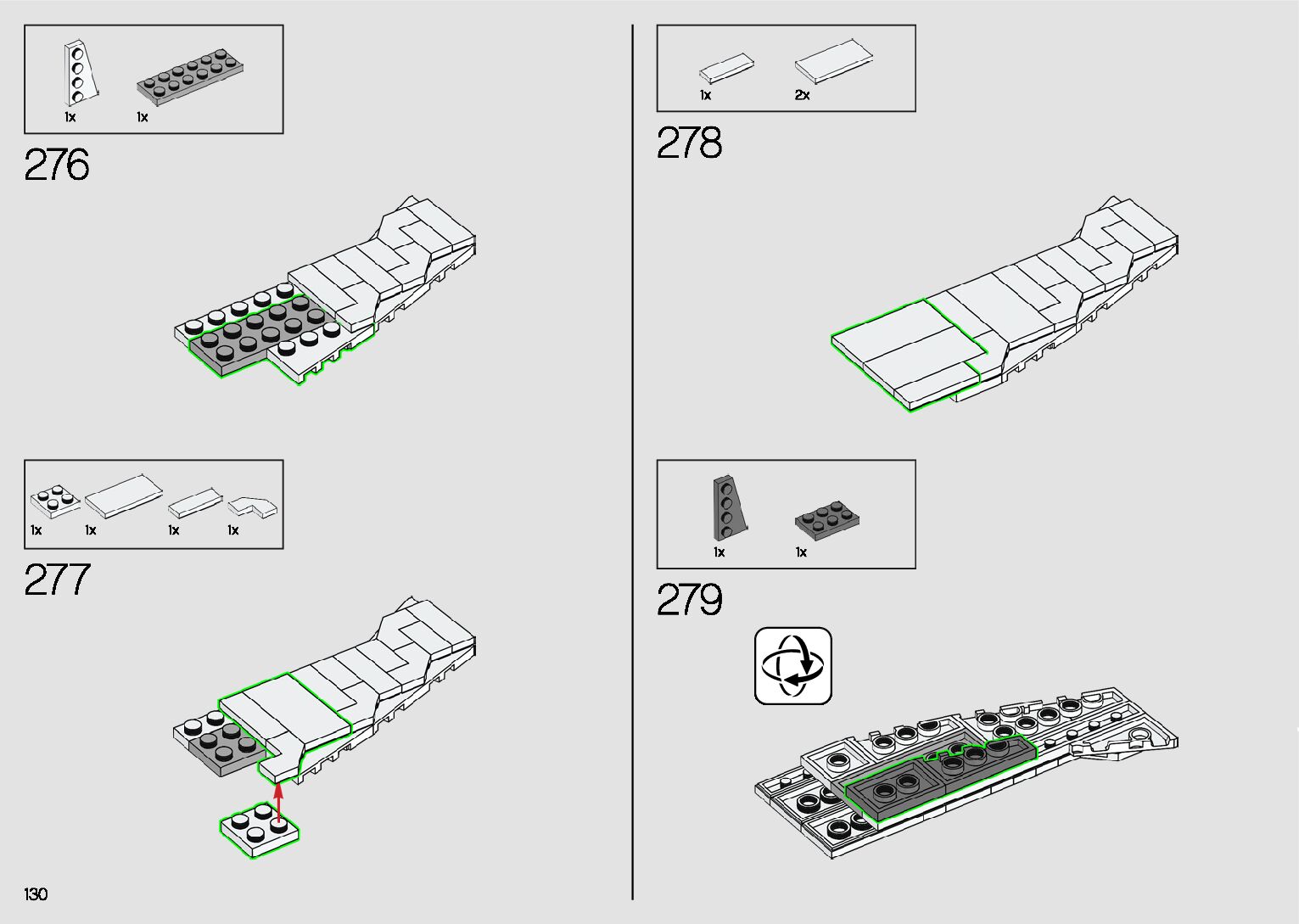 1x 1x

276

1x 1x 1x 1x

277

130

1x 2x

278

1x 1x

279