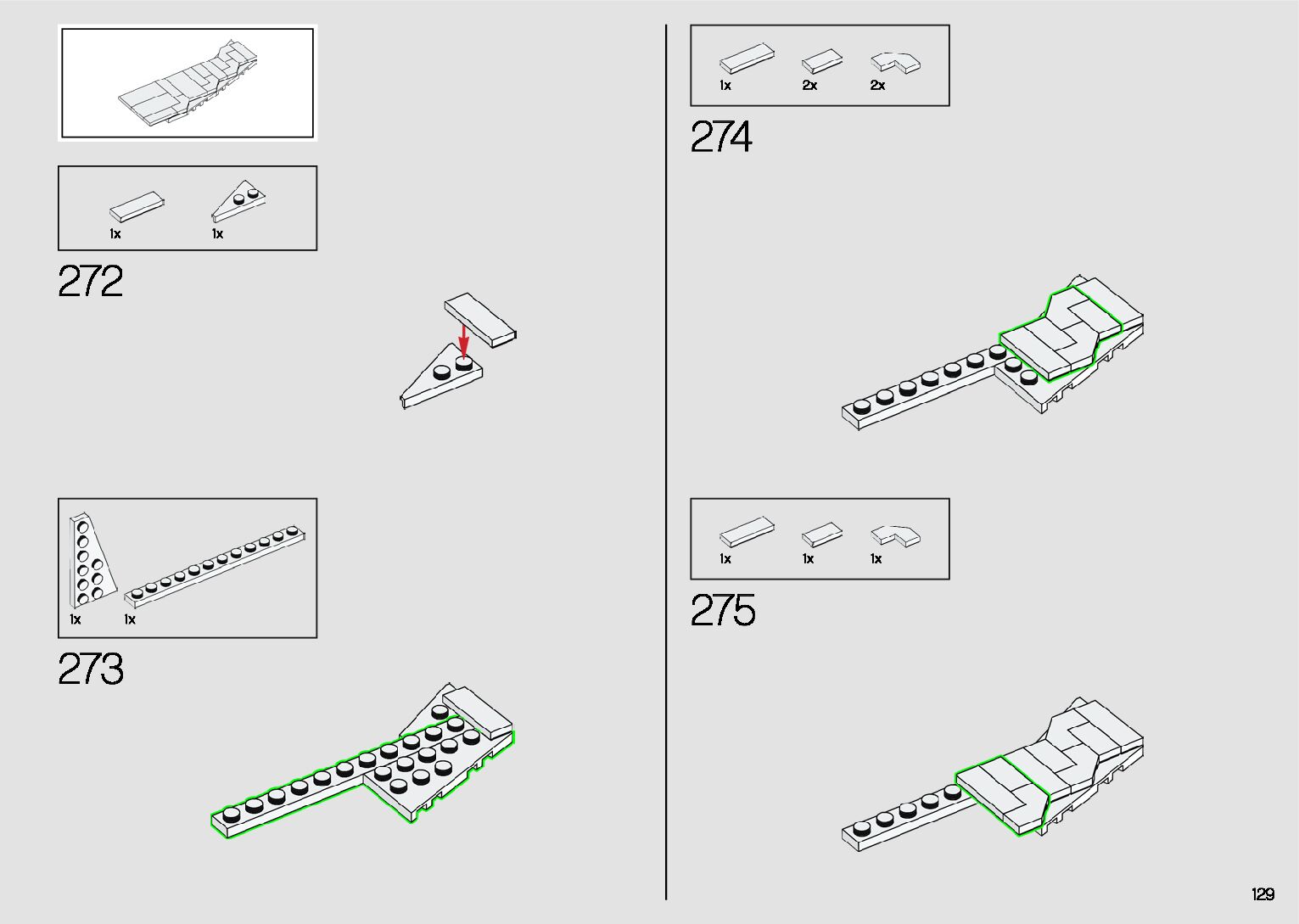 1x 1x

272

1x 1x

273

1x 2x 2x

274

1x 1x 1x

275

129