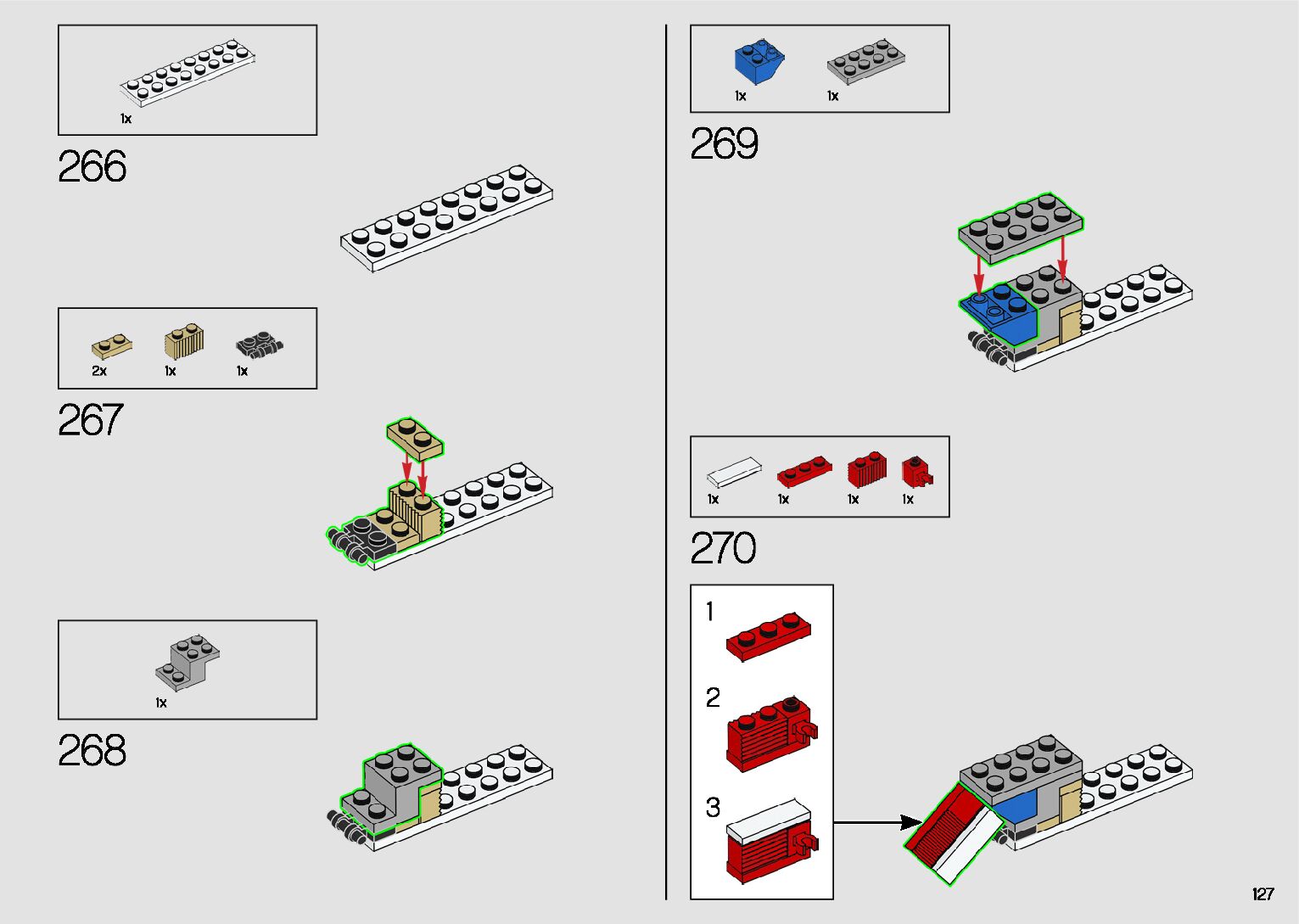 1x

266

2x 1x 1x

267

1x

268

1x 1x

269

1x 1x 1x 1x

270

1

2

3

127