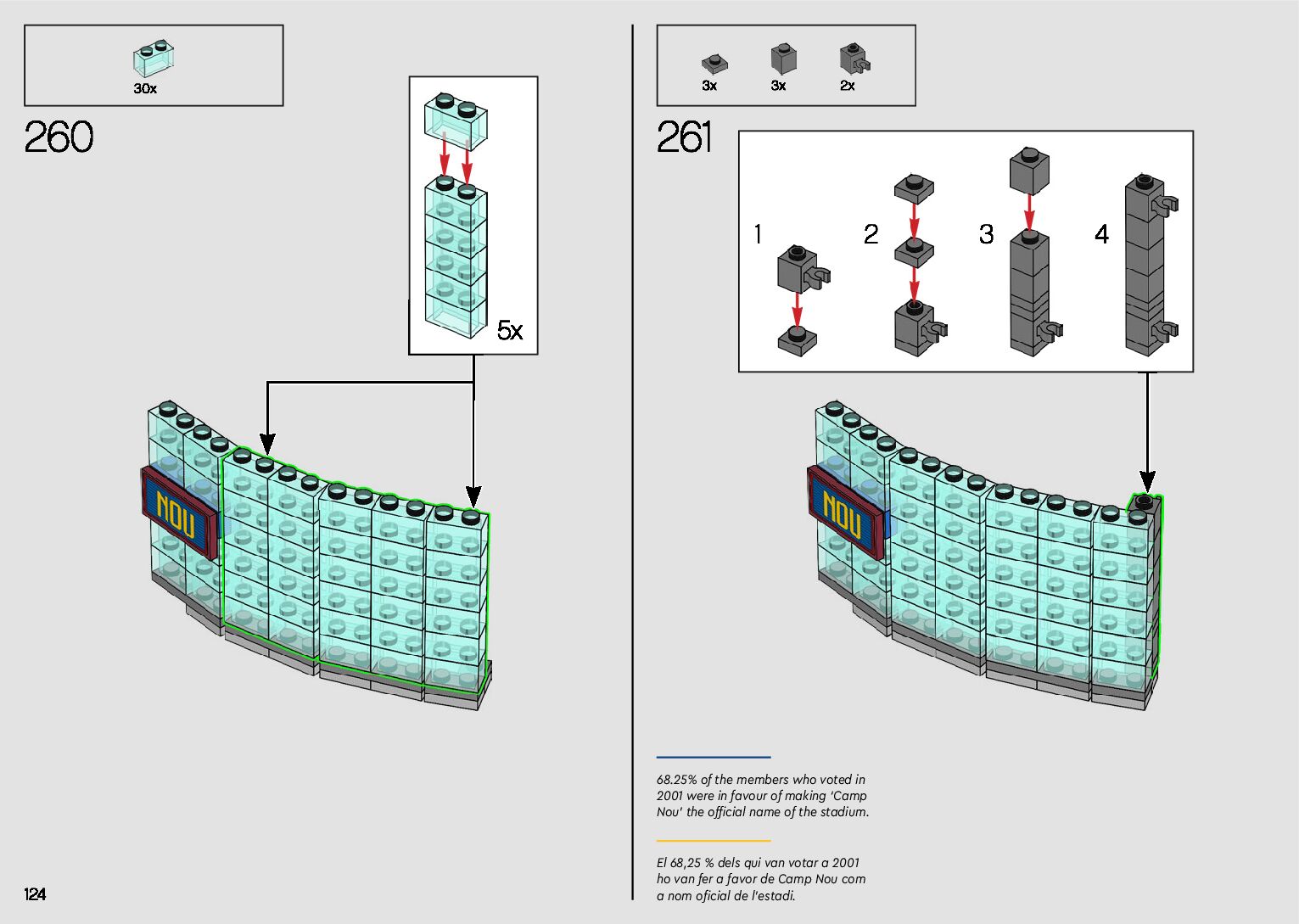 30x

260

5x

NOU

124

3x 3x 2x

261

1

2

3

4

NOU

68.25% of the members who voted in 2001 were in favour of making 'Camp Nou' the official name of the stadium.

El 68,25 % dels qui van votar a 2001 ho van fer a favor de Camp Nou com a nom oficial de l'estadi.