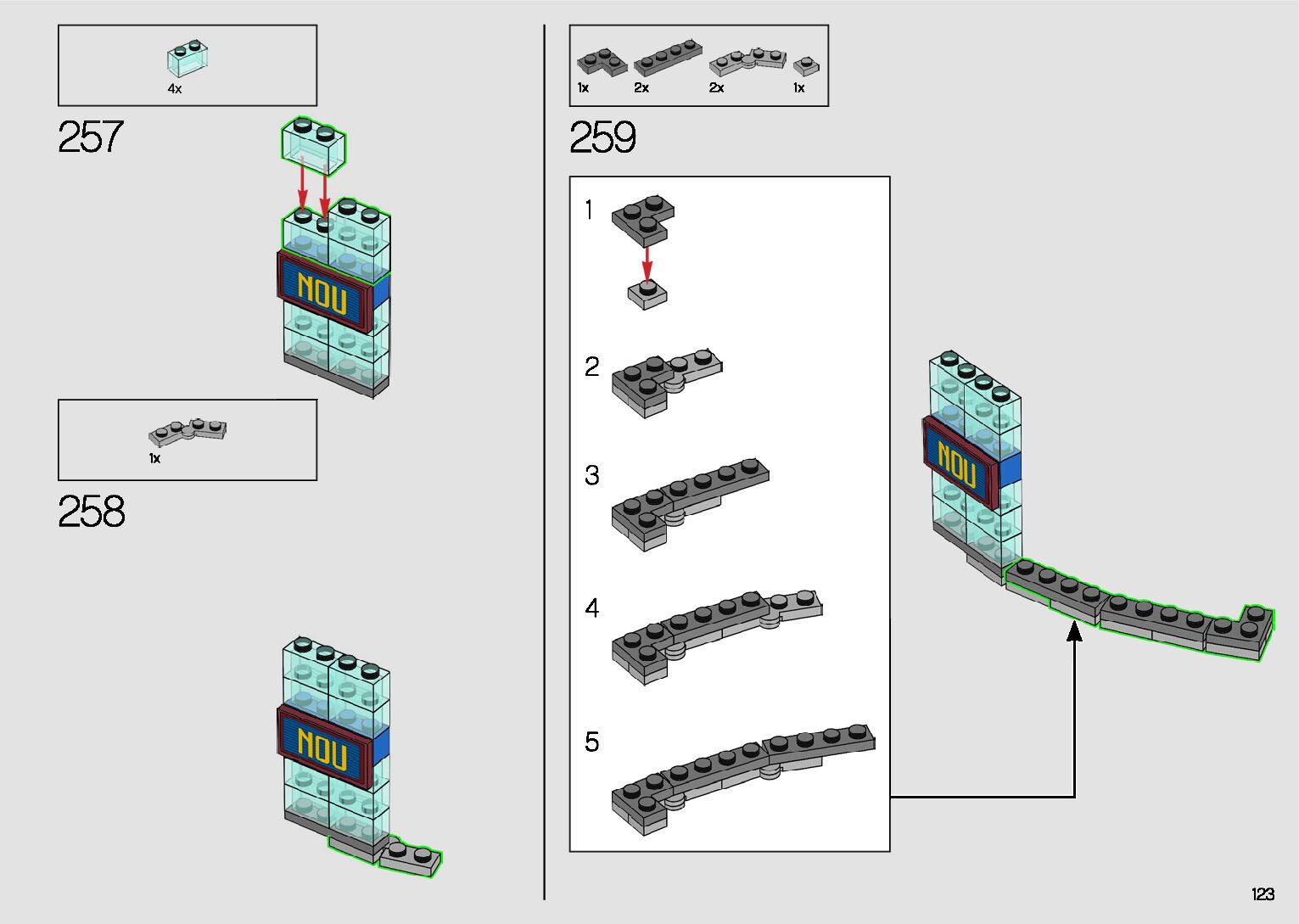 4x

257

NOU

1x

258

NOU

1x 2x 2x 1x

259

1

2

3

4

5

NOU

123