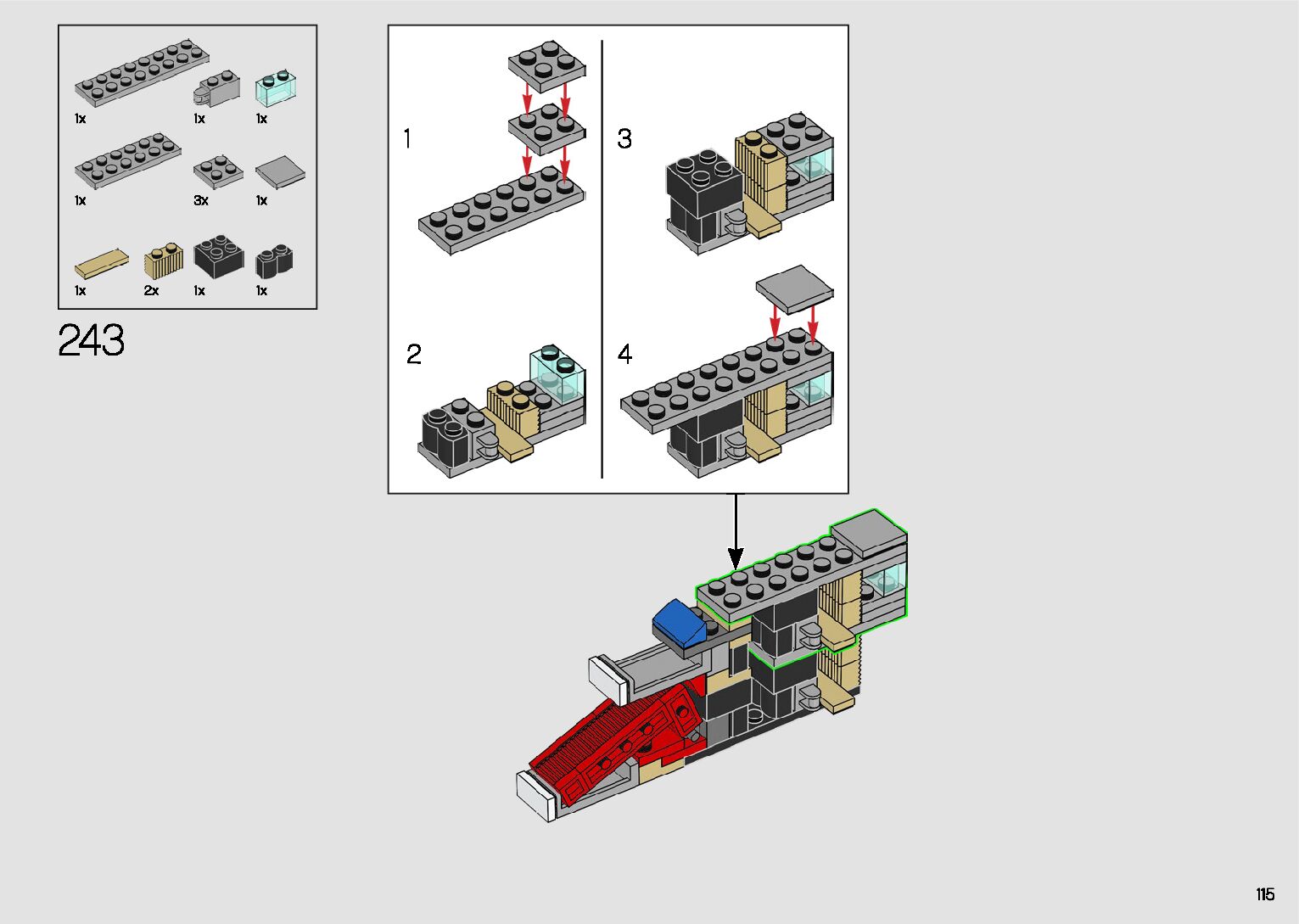 1x
1x
1x
1x
3x
1x
1x
2x
1x
1x

243

1
2
3
4

115