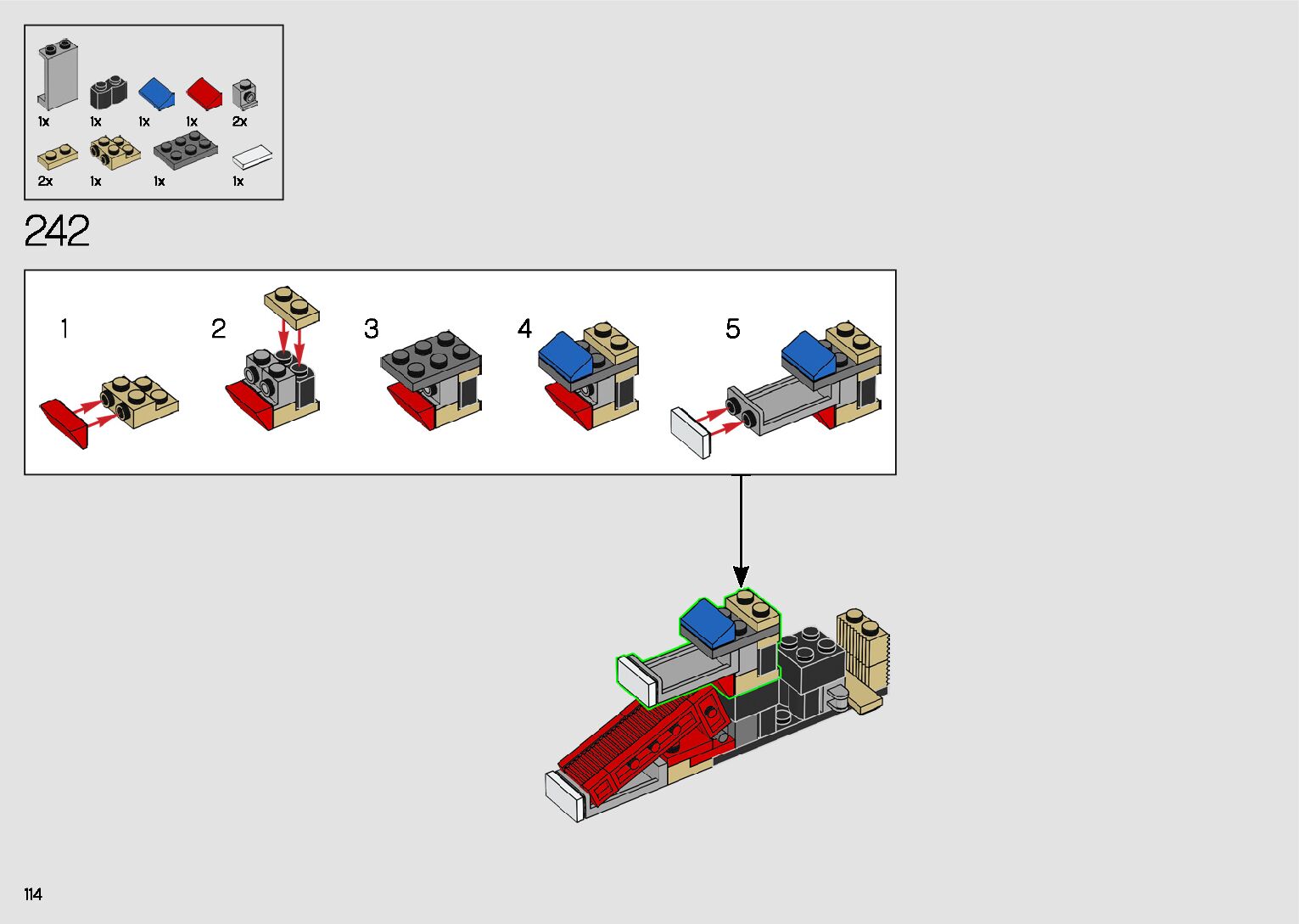 1x 1x 1x 1x 2x
2x 1x 1x 1x

242

1
2
3
4
5

114