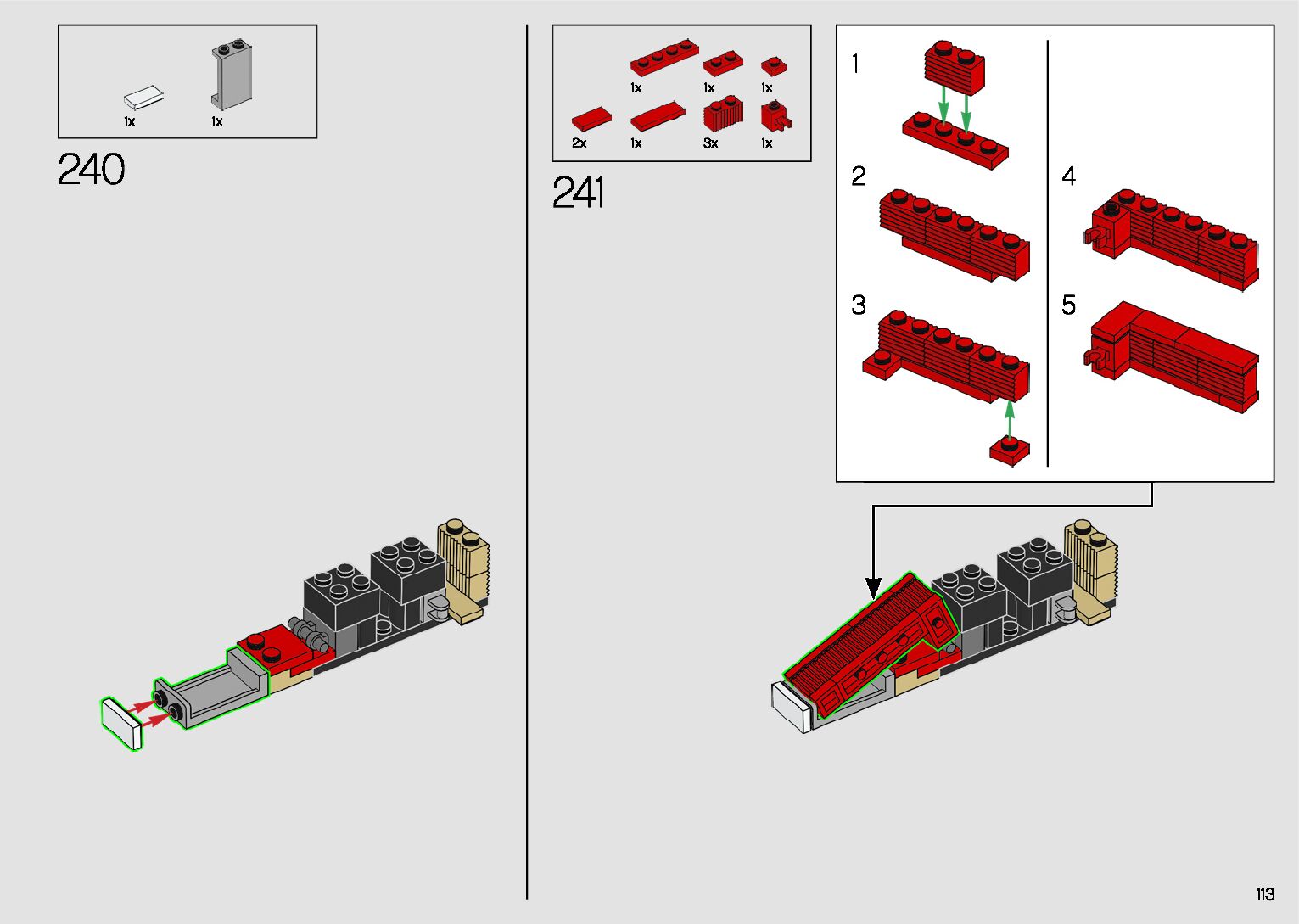 1x
1x

240

1x
1x
1x
2x
1x
3x
1x

241

1
2
3
4
5

113