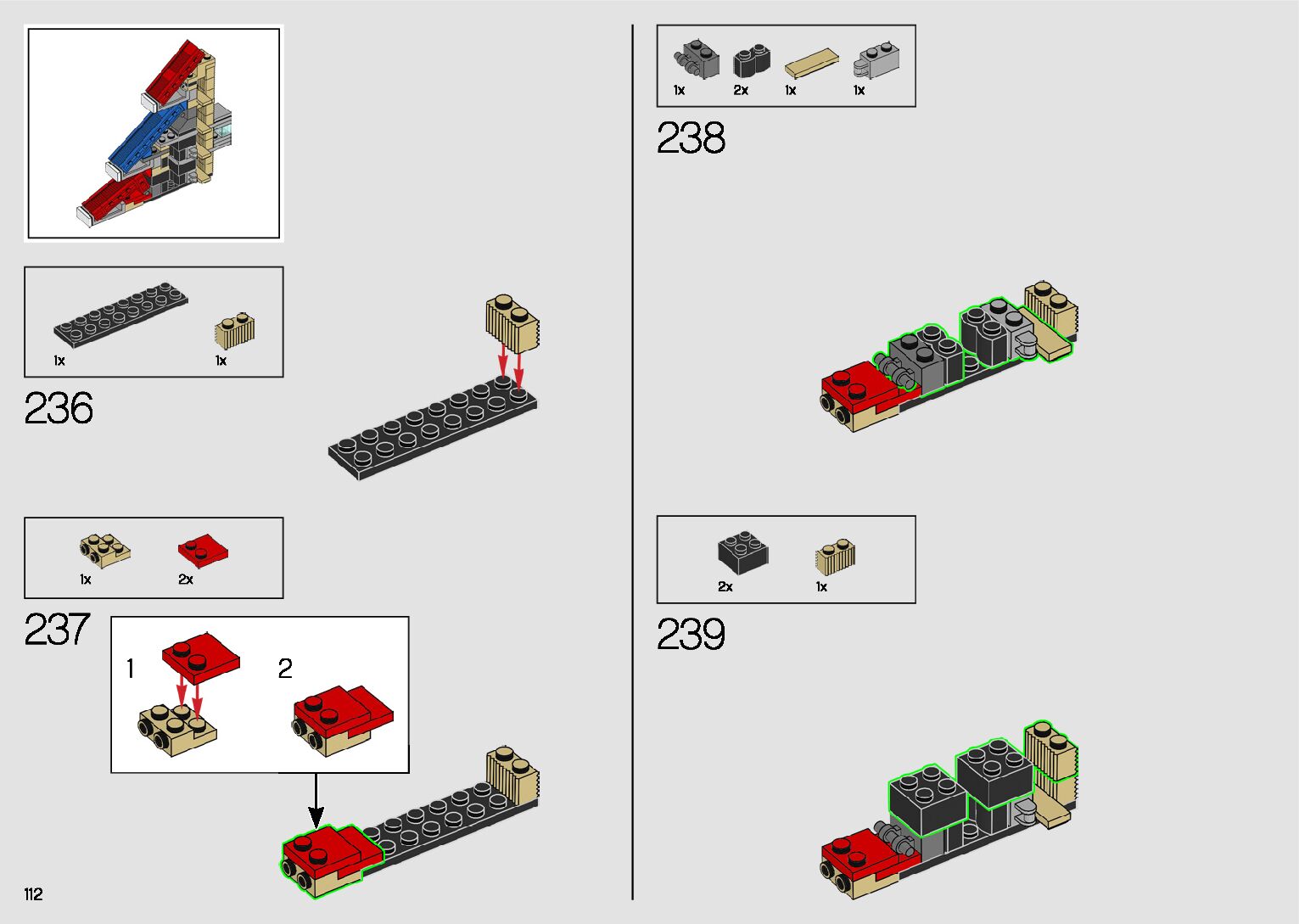 1x
1x

236

1x
2x

237

1
2

112

1x
2x
1x
1x

238

2x
1x

239