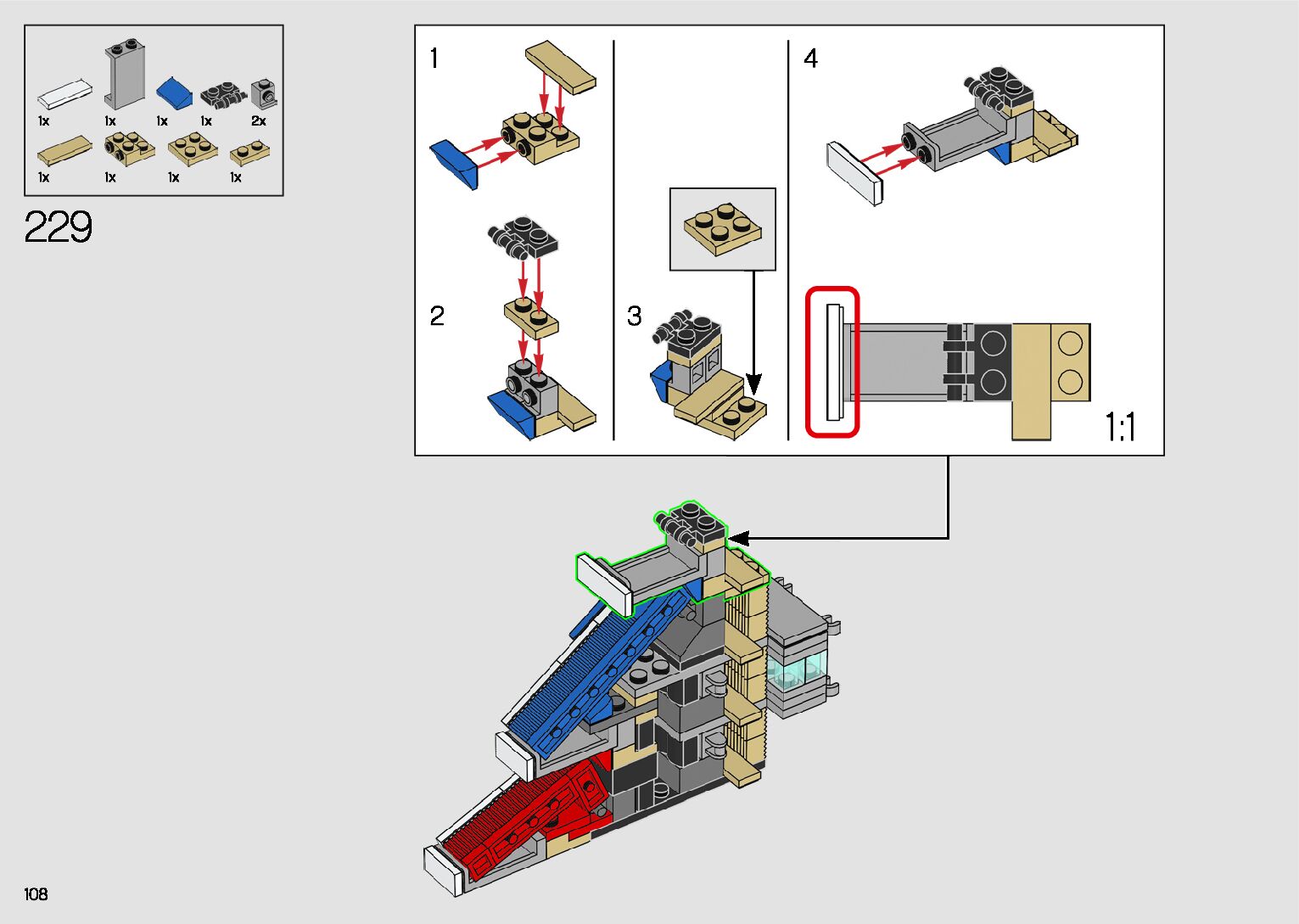 1x 1x 1x 1x 2x
1x 1x 1x 1x

229

1

2

3

4

1:1

108