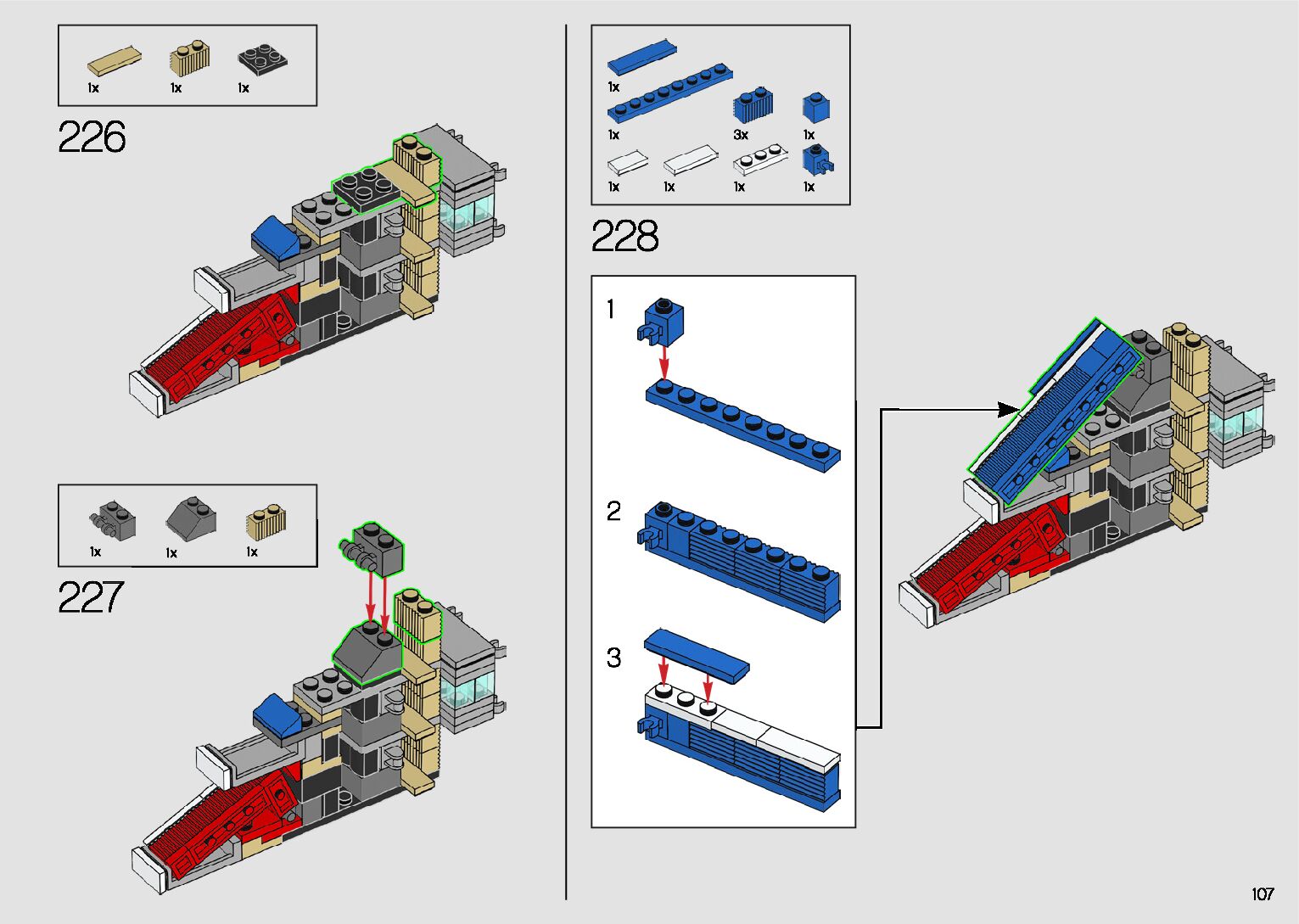 1x 1x 1x

226

1x 1x 1x

227

1x

1x 3x 1x

1x 1x 1x 1x

228

1

2

3

107