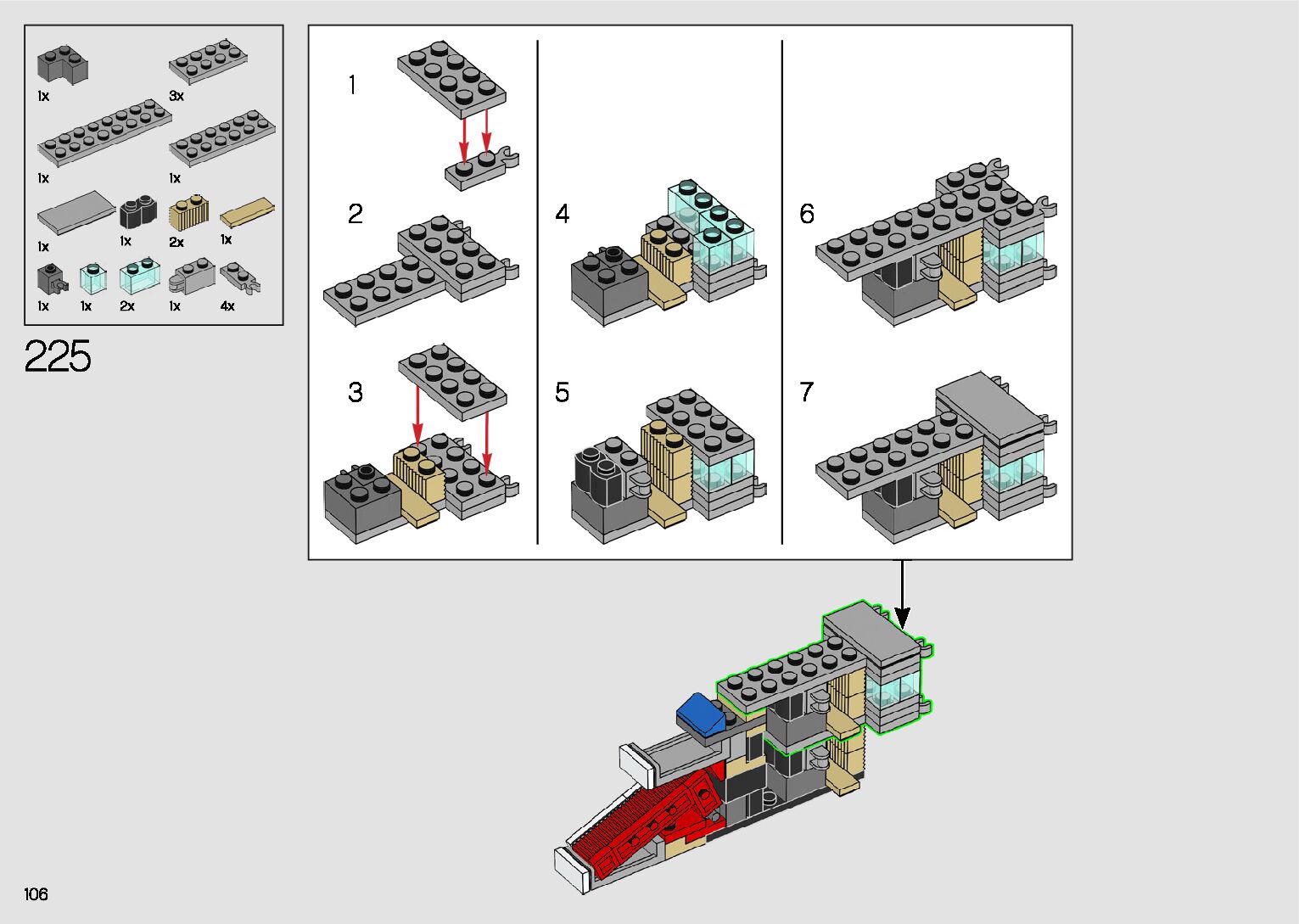 1x 3x

1x 1x

1x 1x 2x 1x

1x 1x 2x 1x 4x

225

1

2

3

4

5

6

7

106