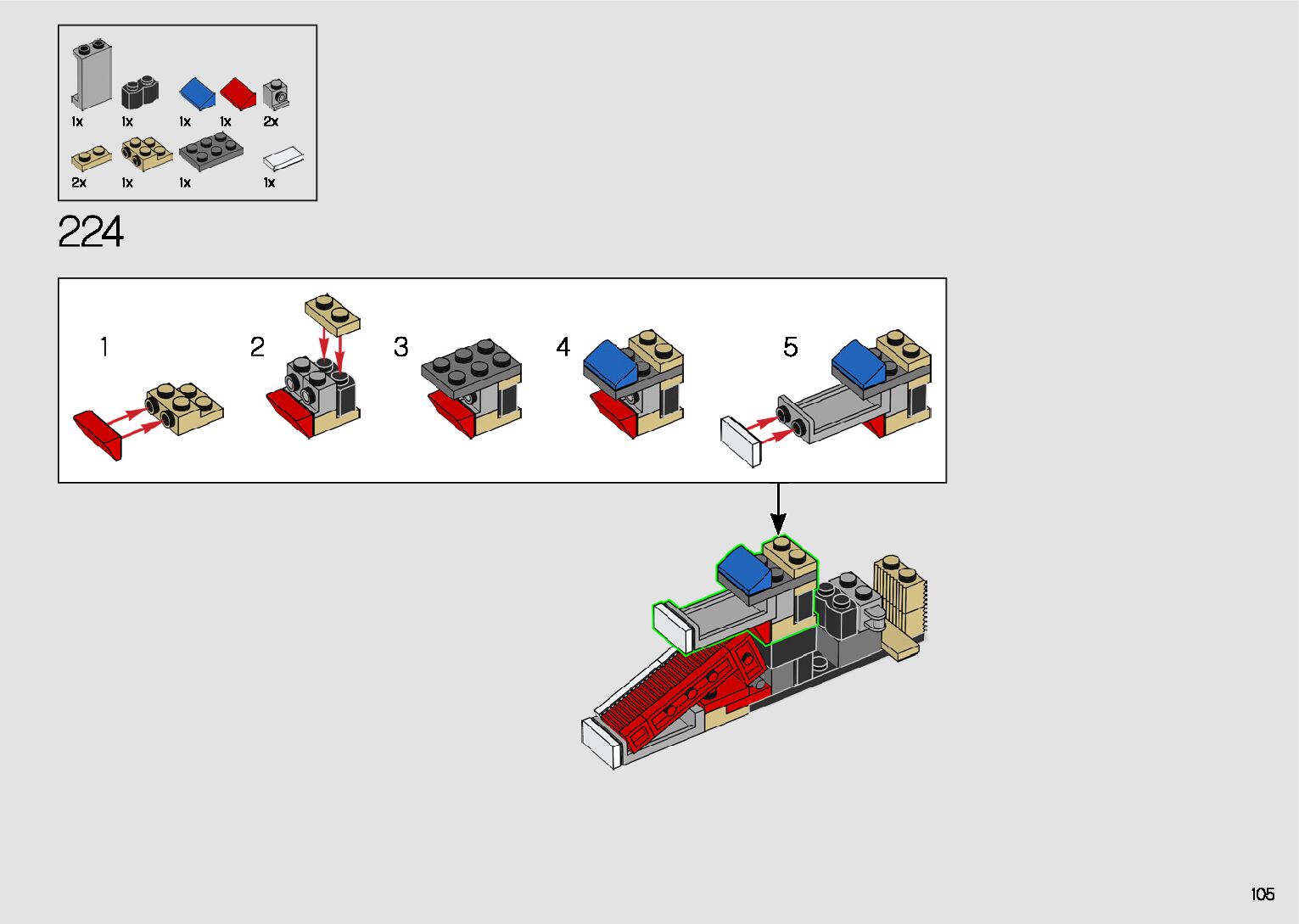 1x 1x 1x 1x 2x
2x 1x 1x 1x

224

1
2
3
4
5

105