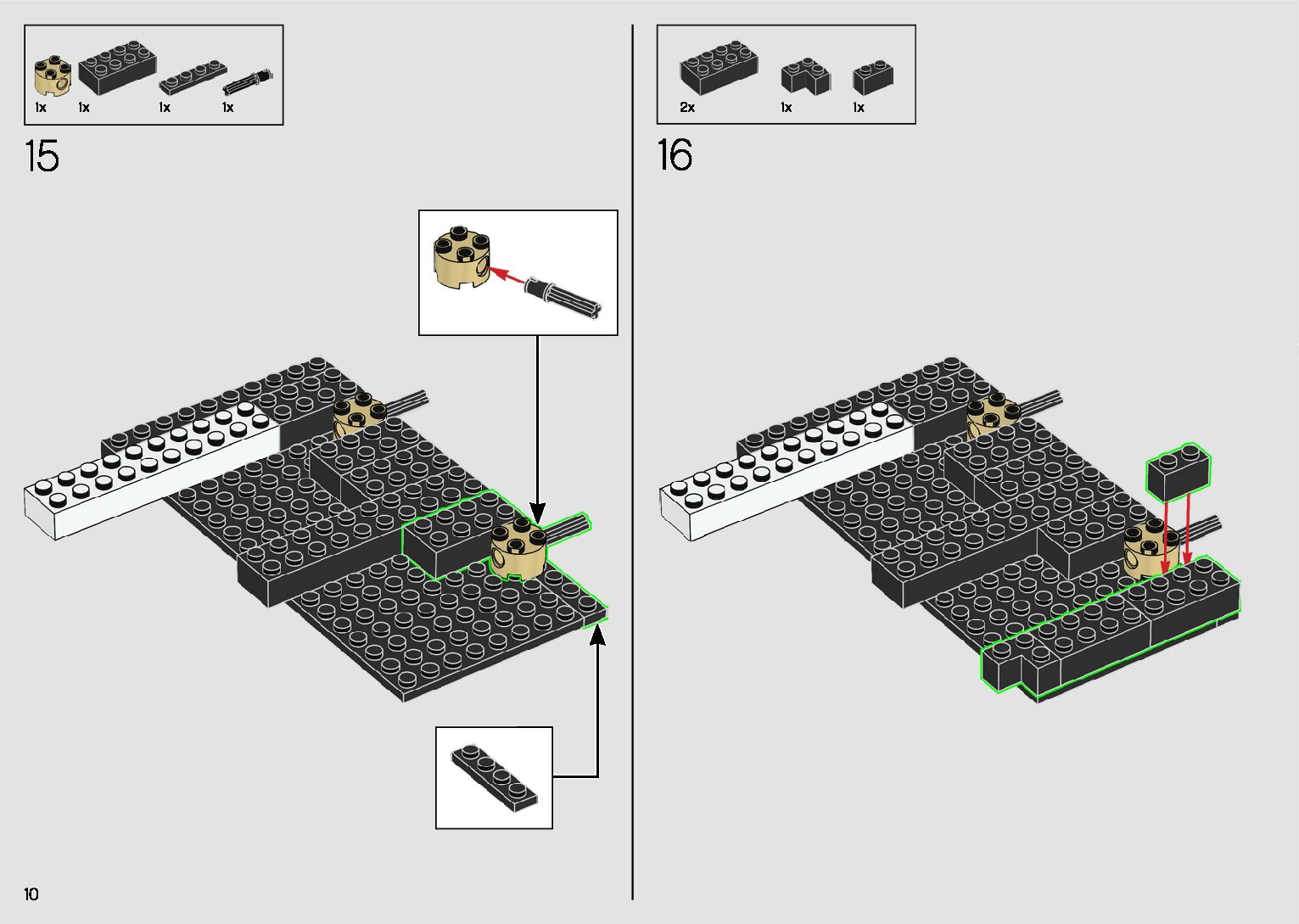 1x 1x 1x 1x

15

2x 1x 1x

16

10