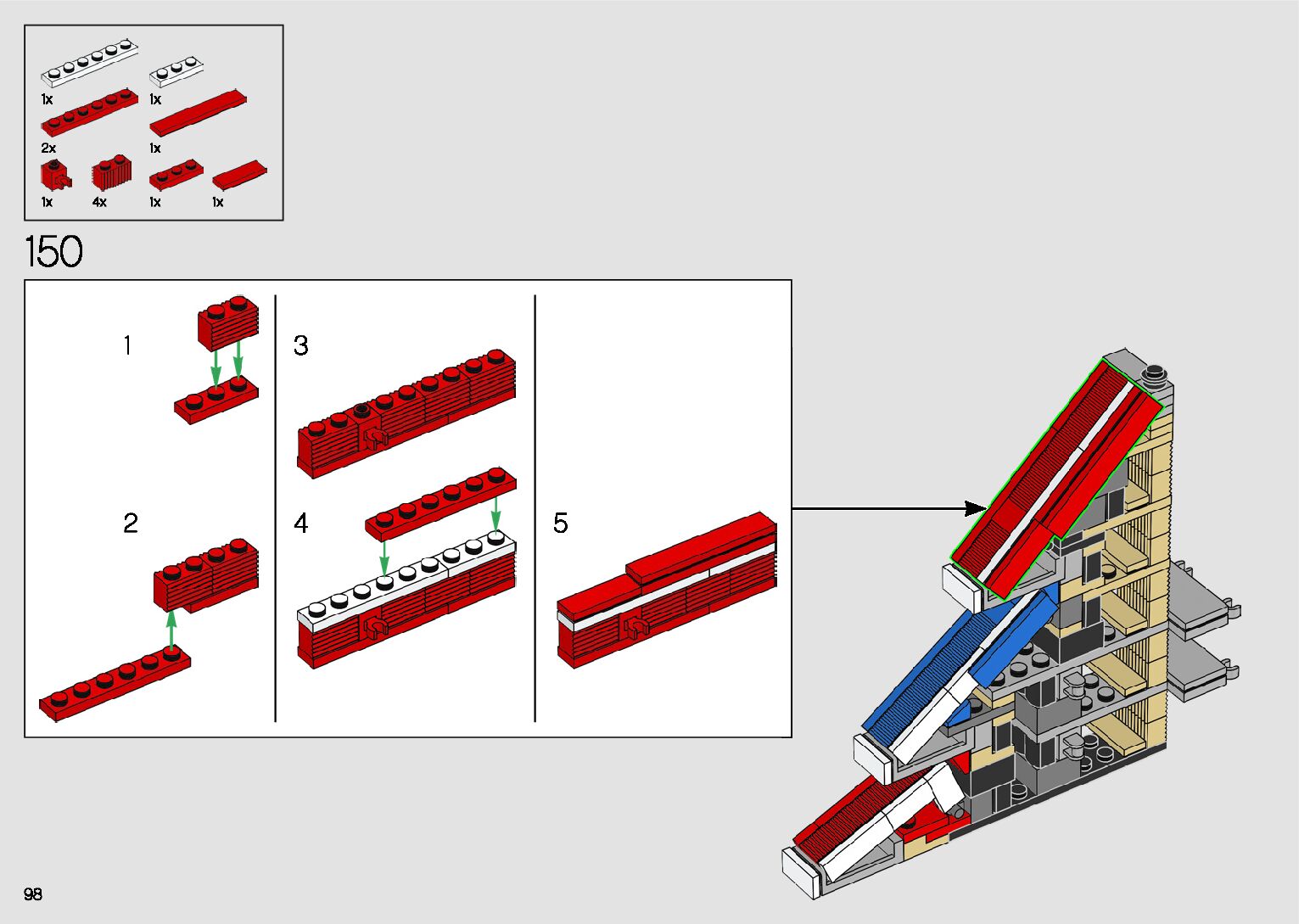 1x
1x
2x
1x
1x
4x
1x
1x

150

1

2

3

4

5

98