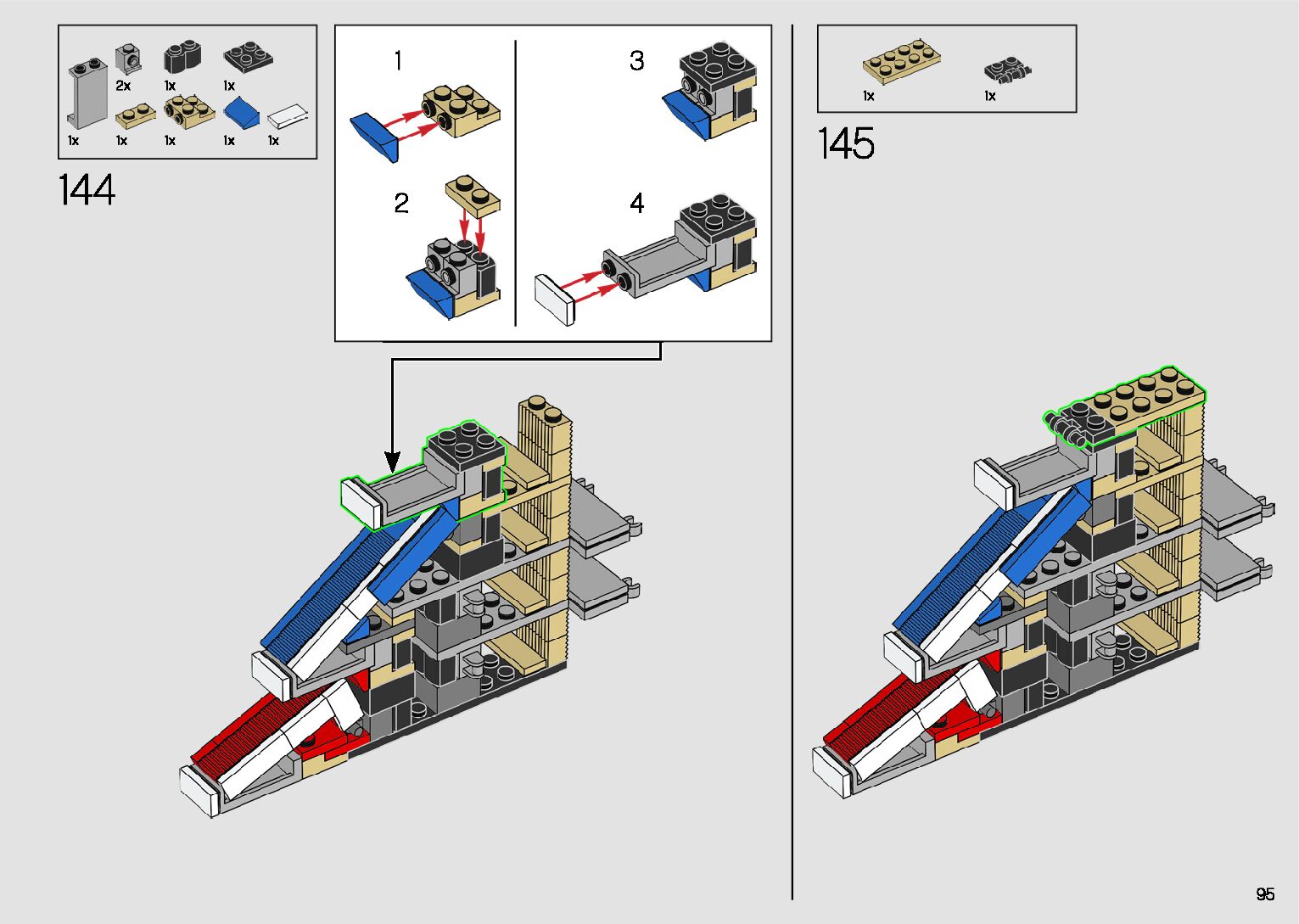 2x 1x 1x
1x 1x 1x 1x 1x

144

1
2
3
4

1x 1x

145

95