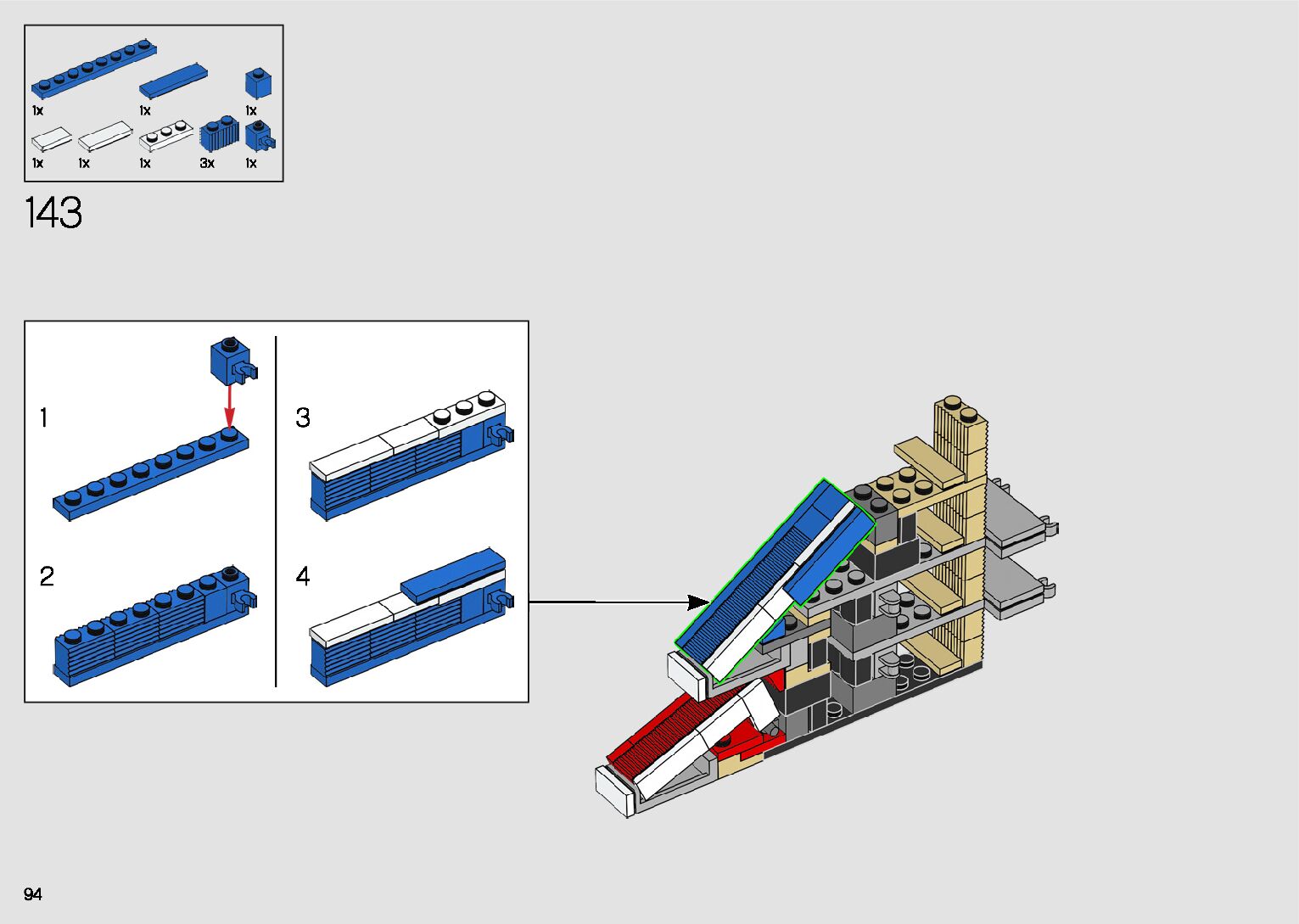 1x 1x 1x
1x 1x 1x 3x 1x

143

1

2

3

4

94