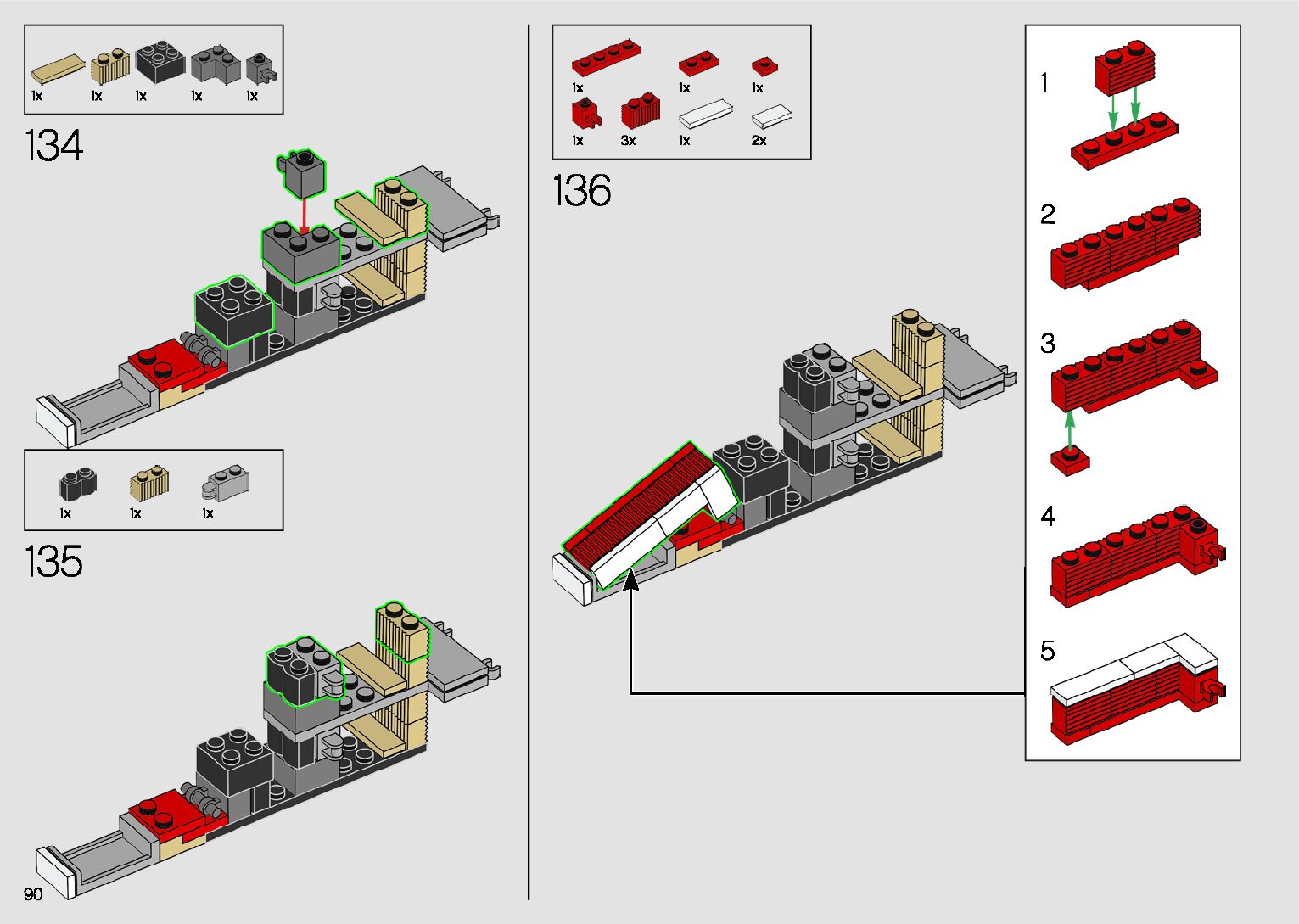 1x 1x 1x 1x 1x

134

1x 1x 1x

135

90

1x 1x 1x
1x 3x 1x 2x

136

1

2

3

4

5