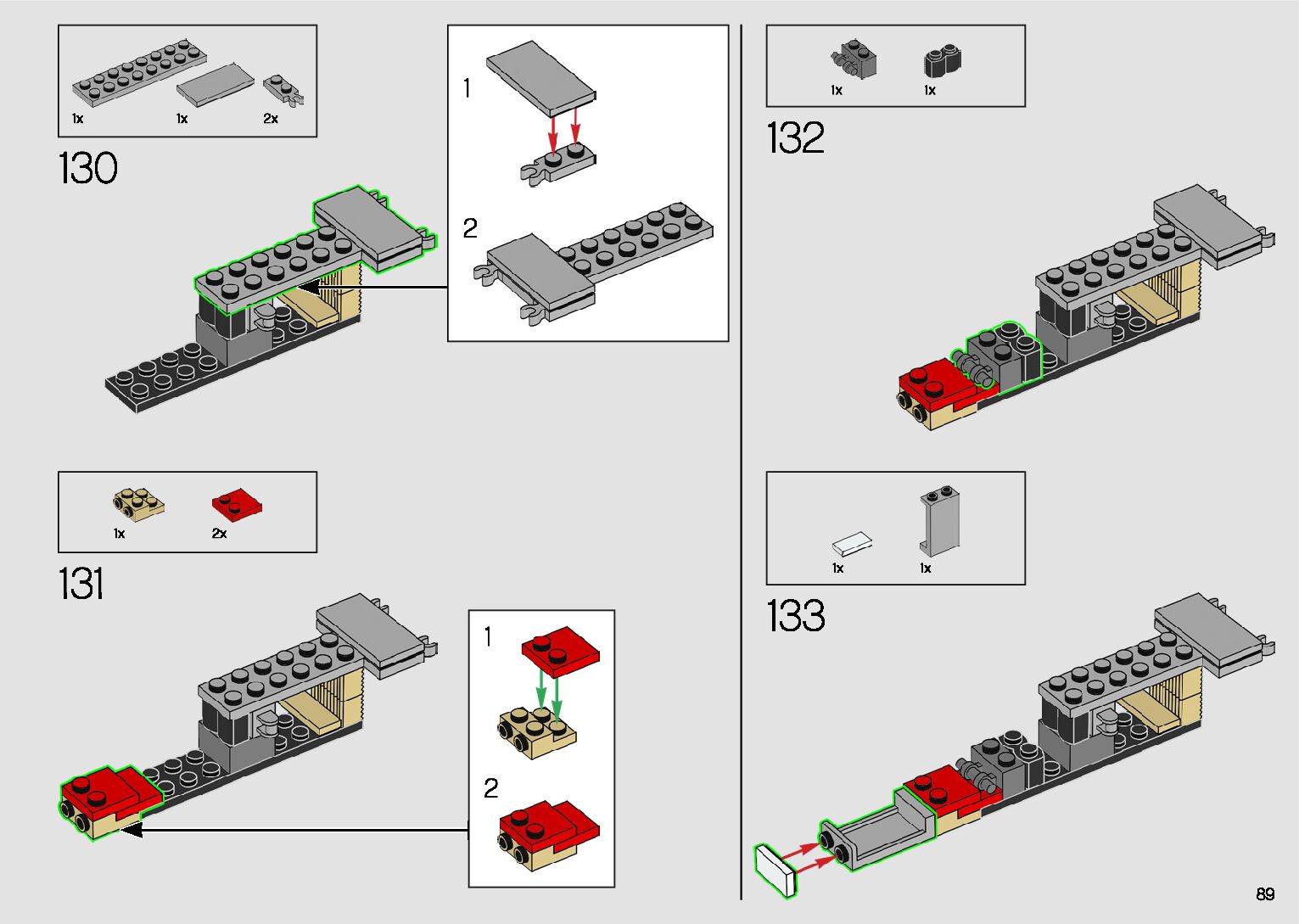 1x 1x 2x

130

1

2

1x 2x

131

1

2

1x 1x

132

1x 1x

133

89