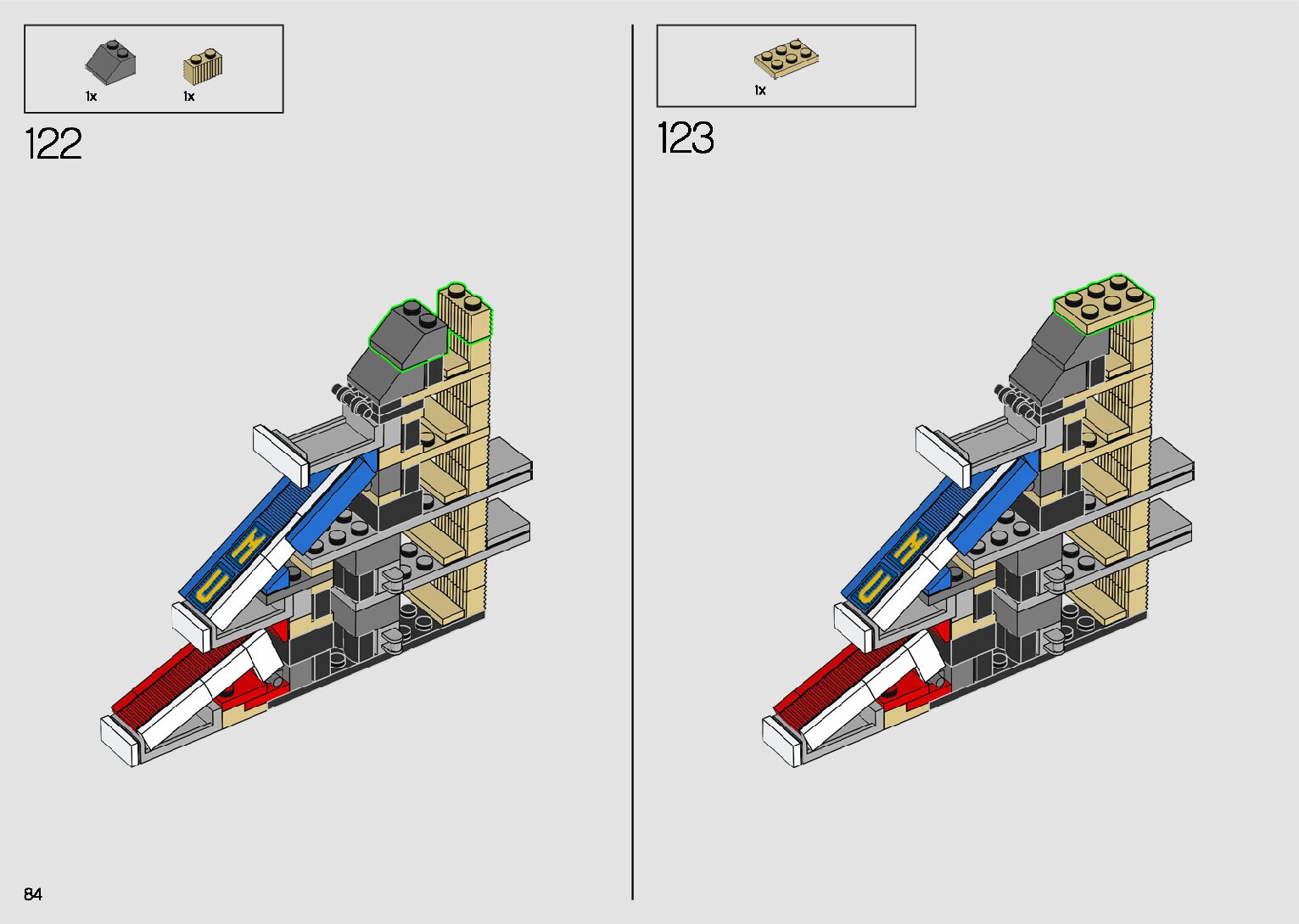 1x 1x

122

1x

123

84