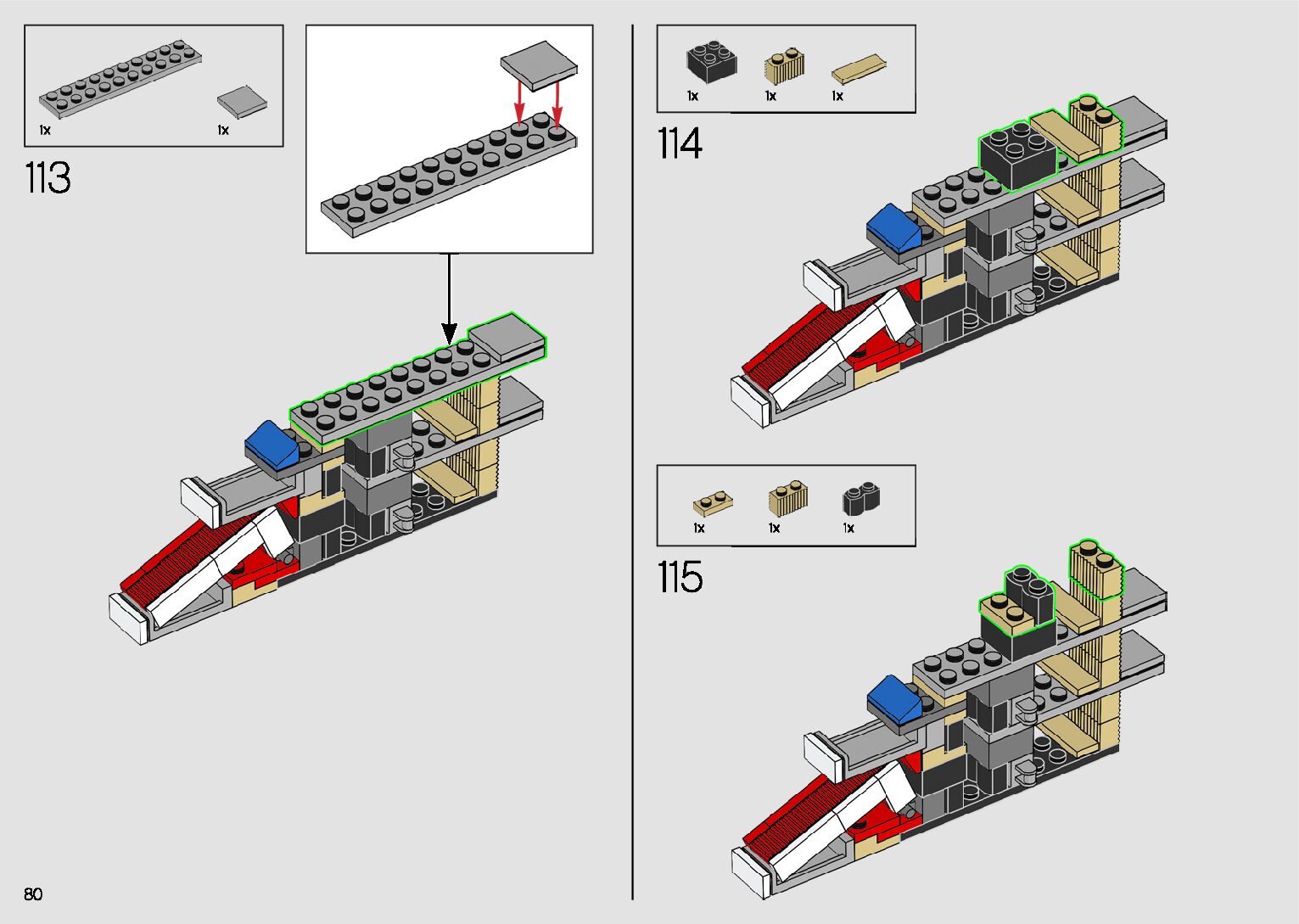 1x 1x

113

1x 1x 1x

114

1x 1x 1x

115

80