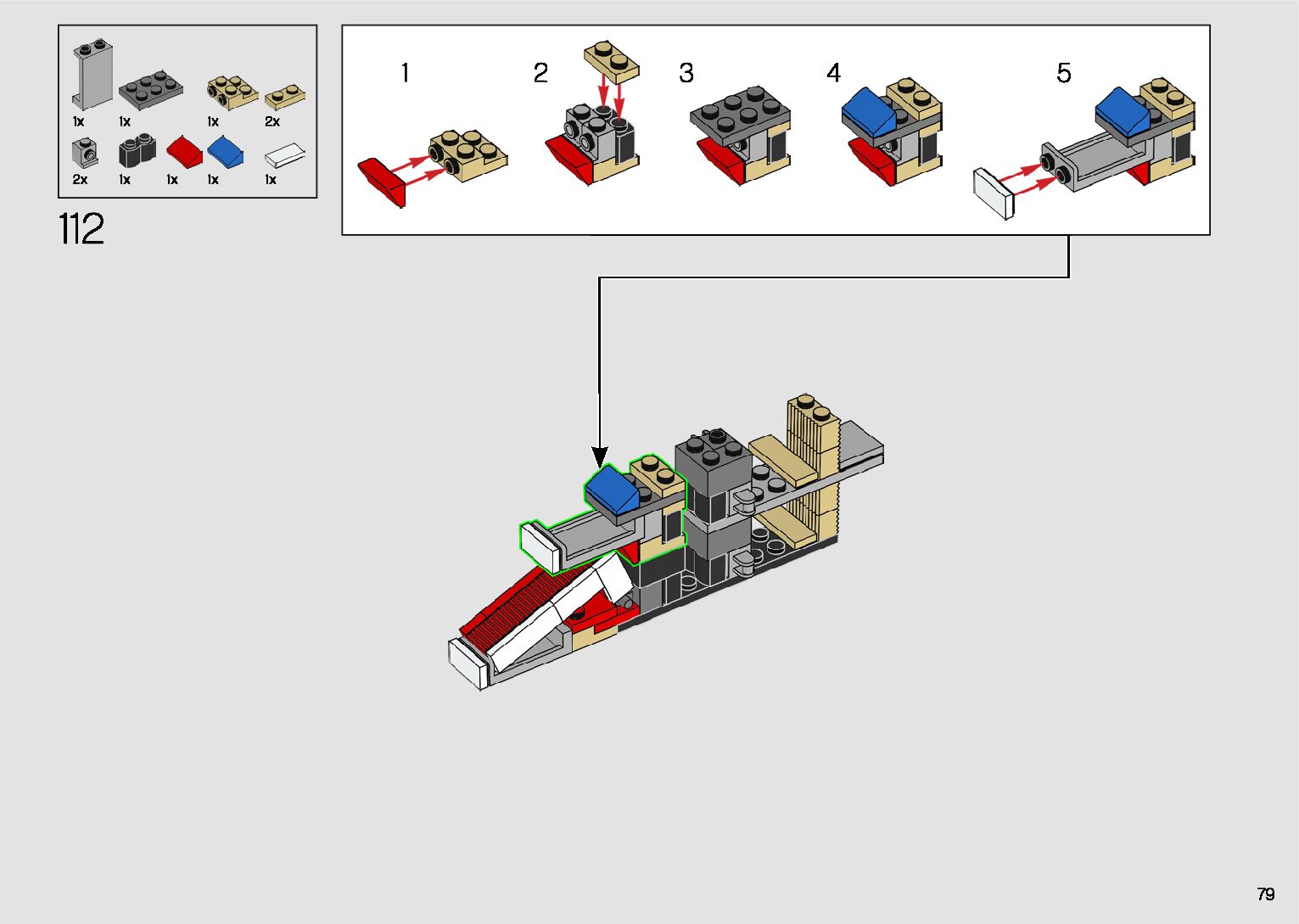 1x 1x 1x 2x
2x 1x 1x 1x 1x

112

1 2 3 4 5

79