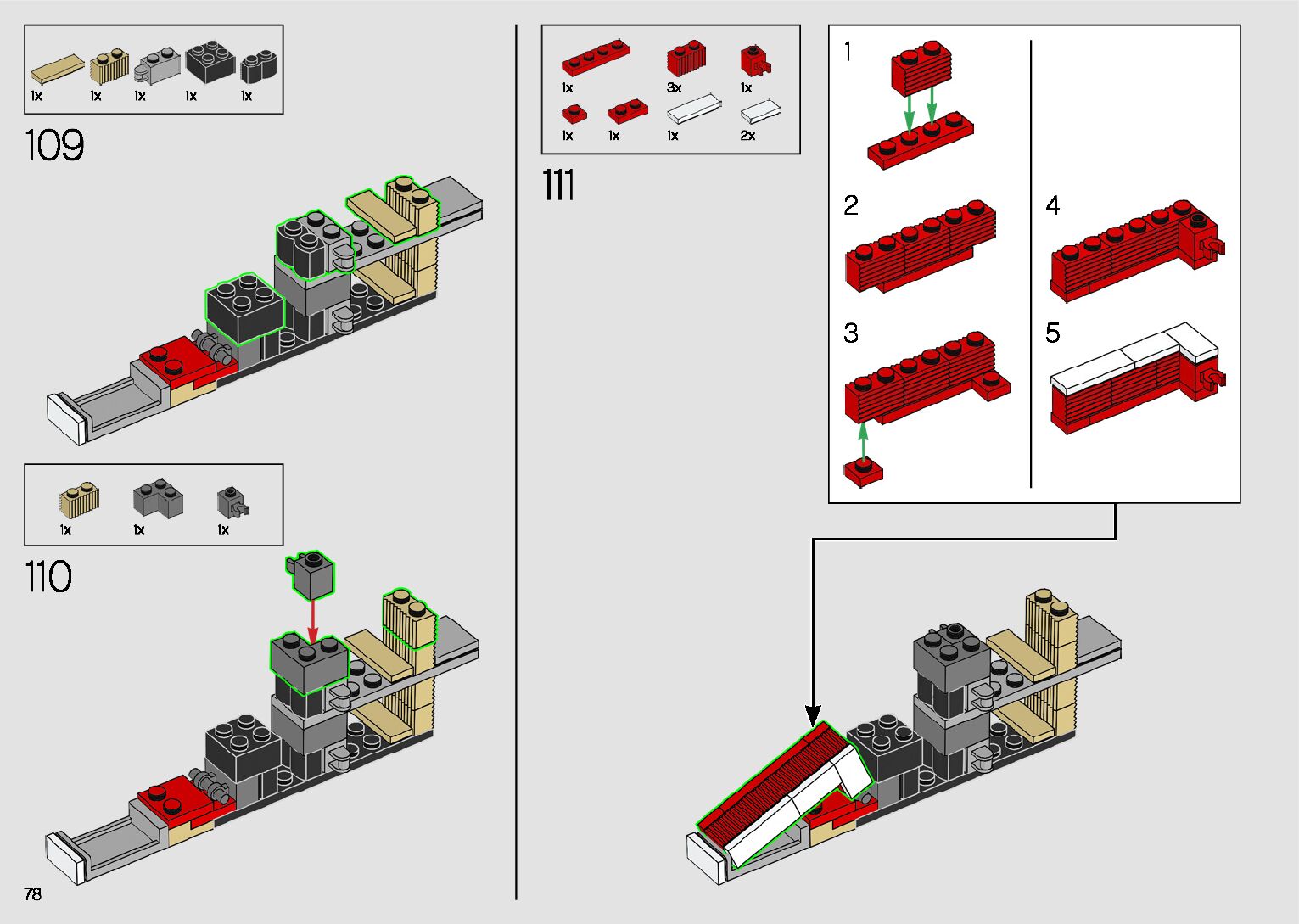 1x 1x 1x 1x 1x

109

1x 1x 1x

110

78

1x 3x 1x
1x 1x 1x 2x

111

1

2

3

4

5