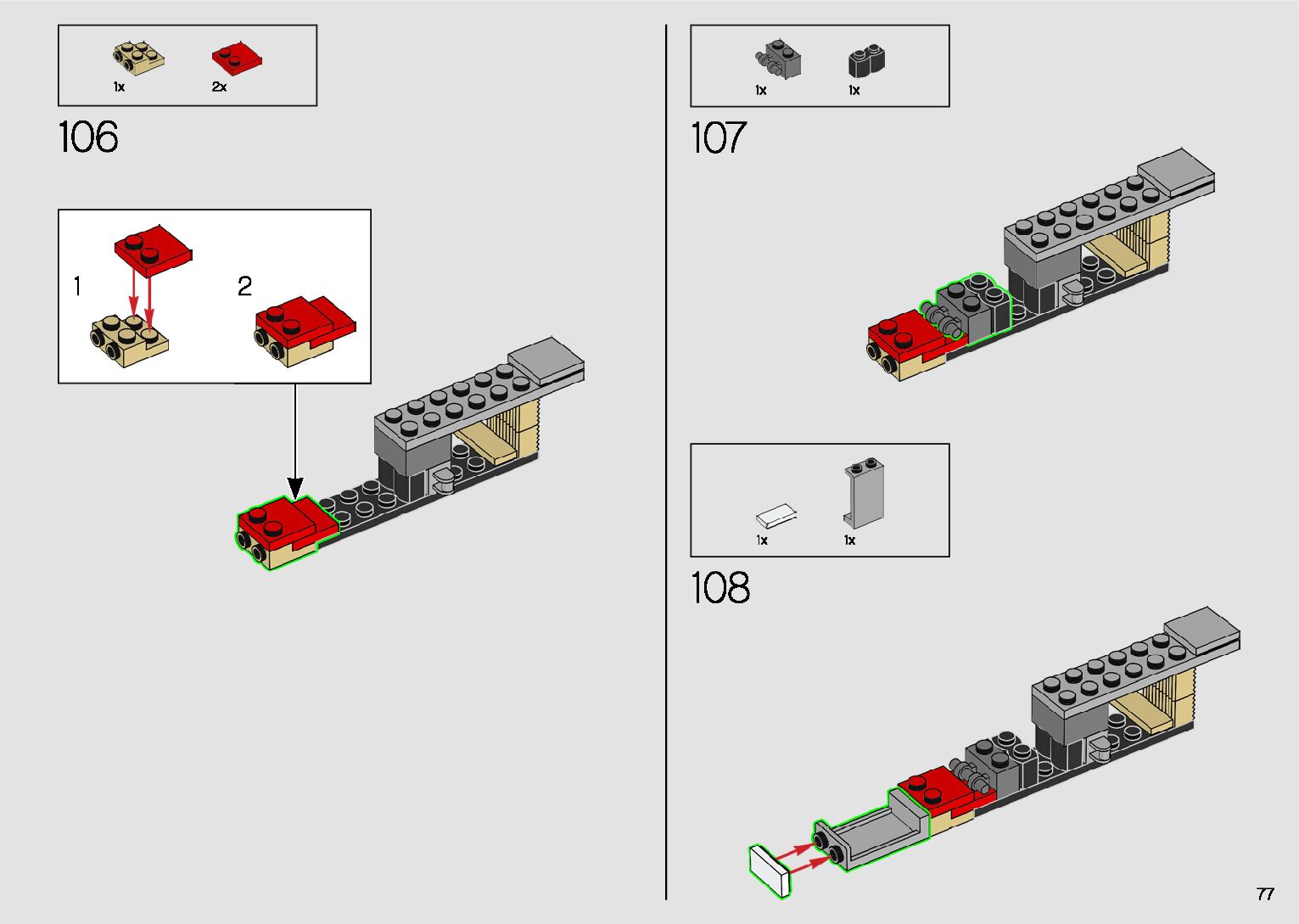 1x 2x

106

1

2

1x 1x

107

1x 1x

108

77