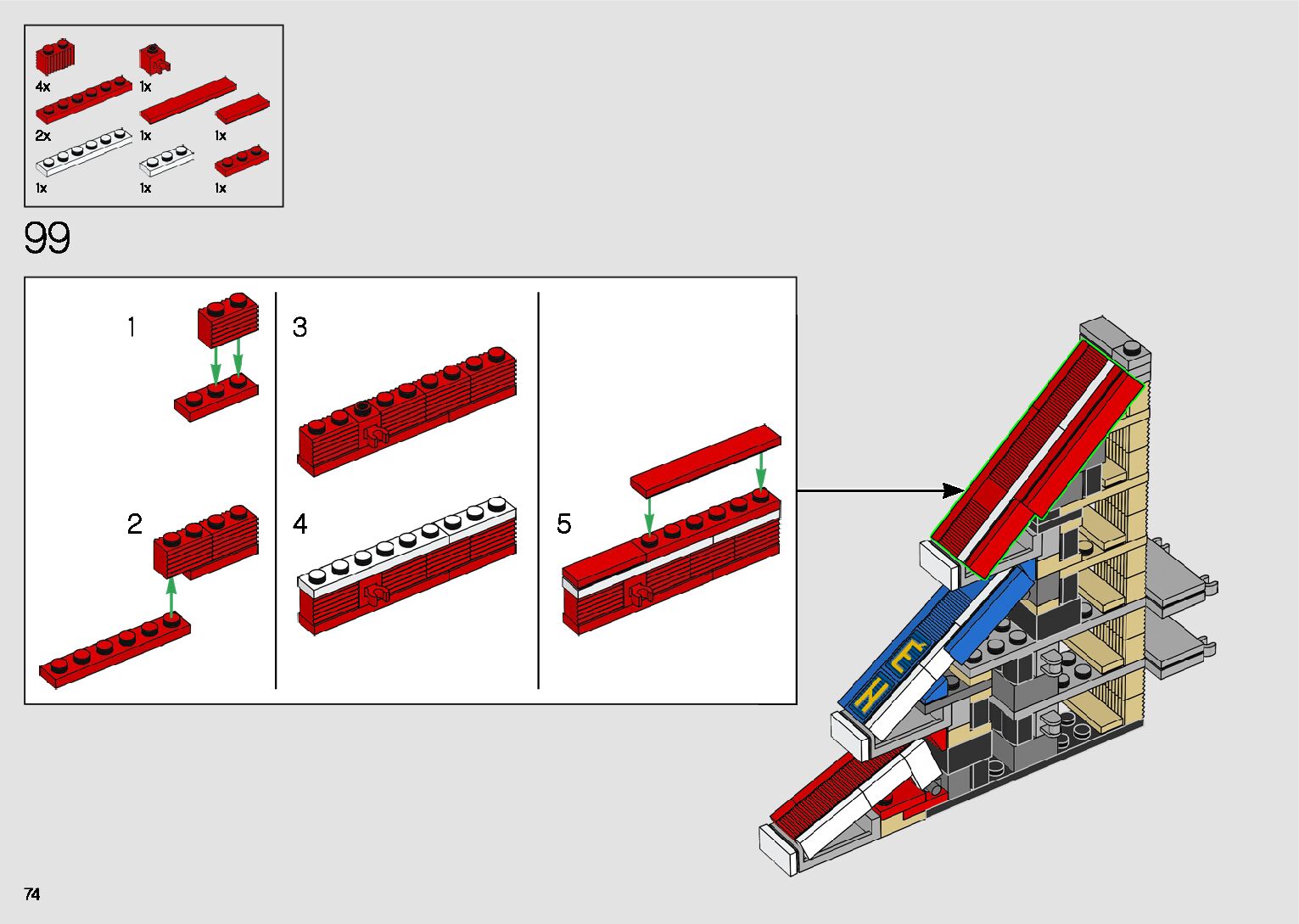 4x
1x
2x
1x
1x
1x
1x
1x

99

1
2
3
4
5

74