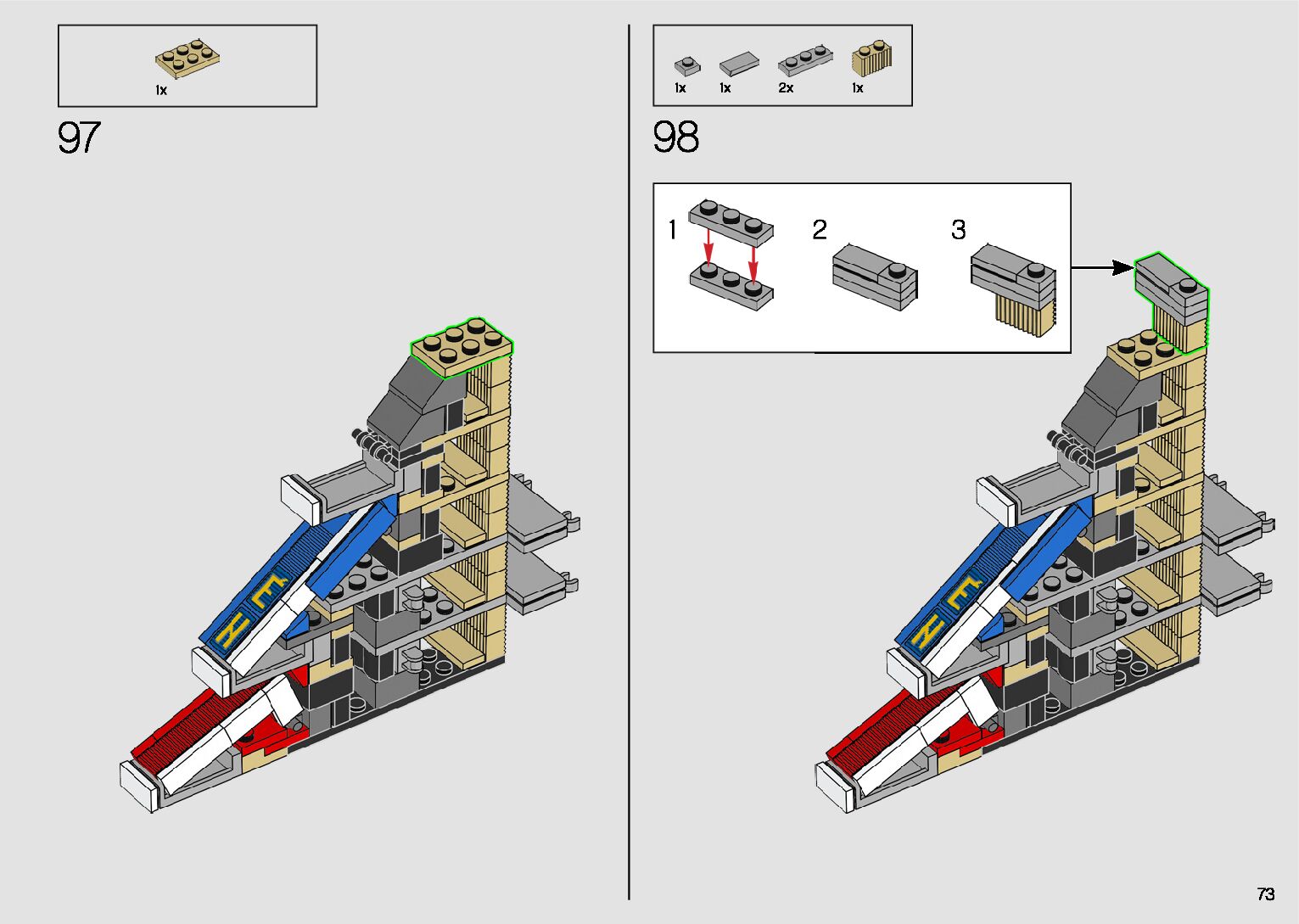 1x

97

1x 1x 2x 1x

98

1

2

3

73