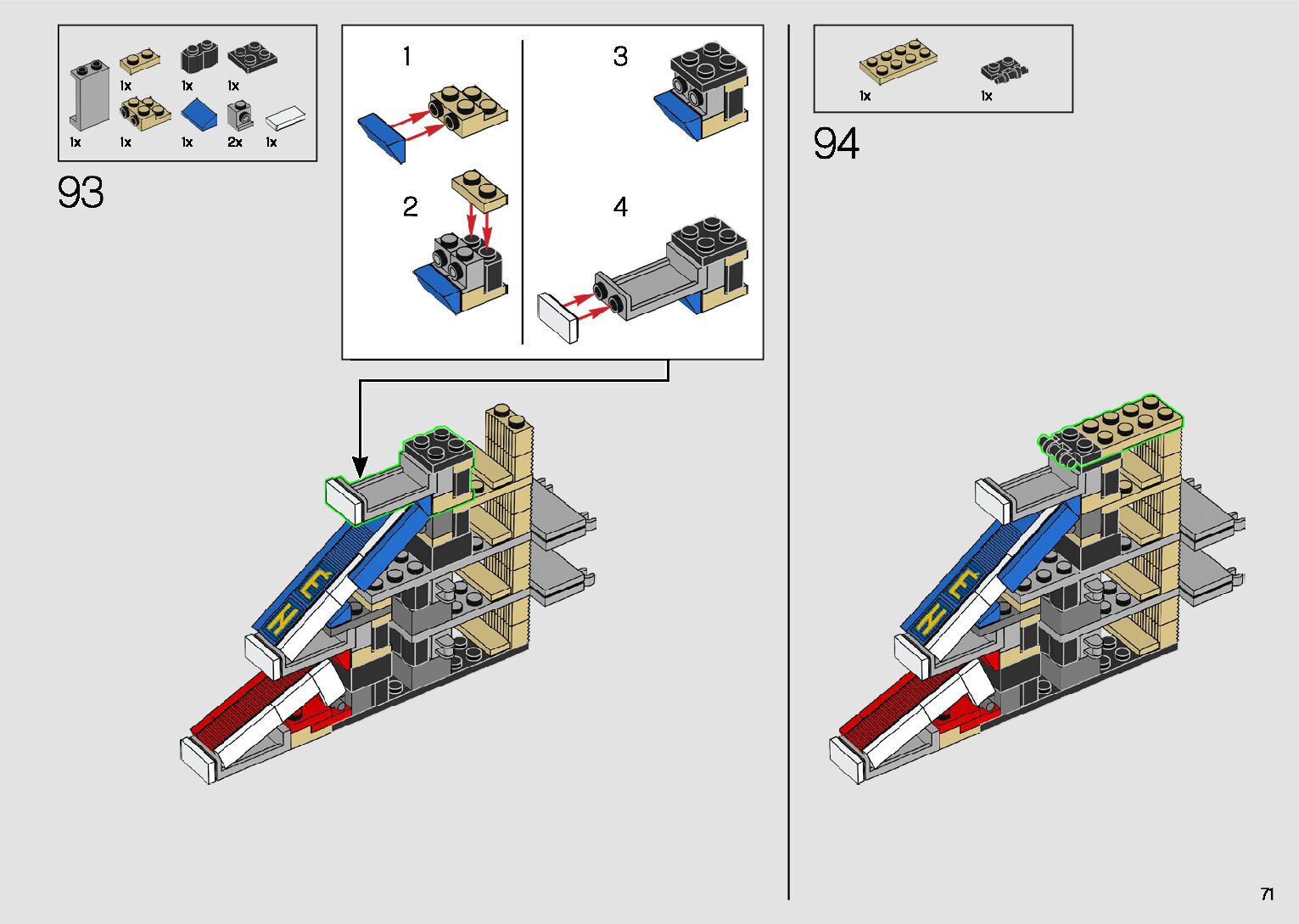 1x 1x 1x
1x 1x 1x 2x 1x

93

1

2

3

4

1x 1x

94

71