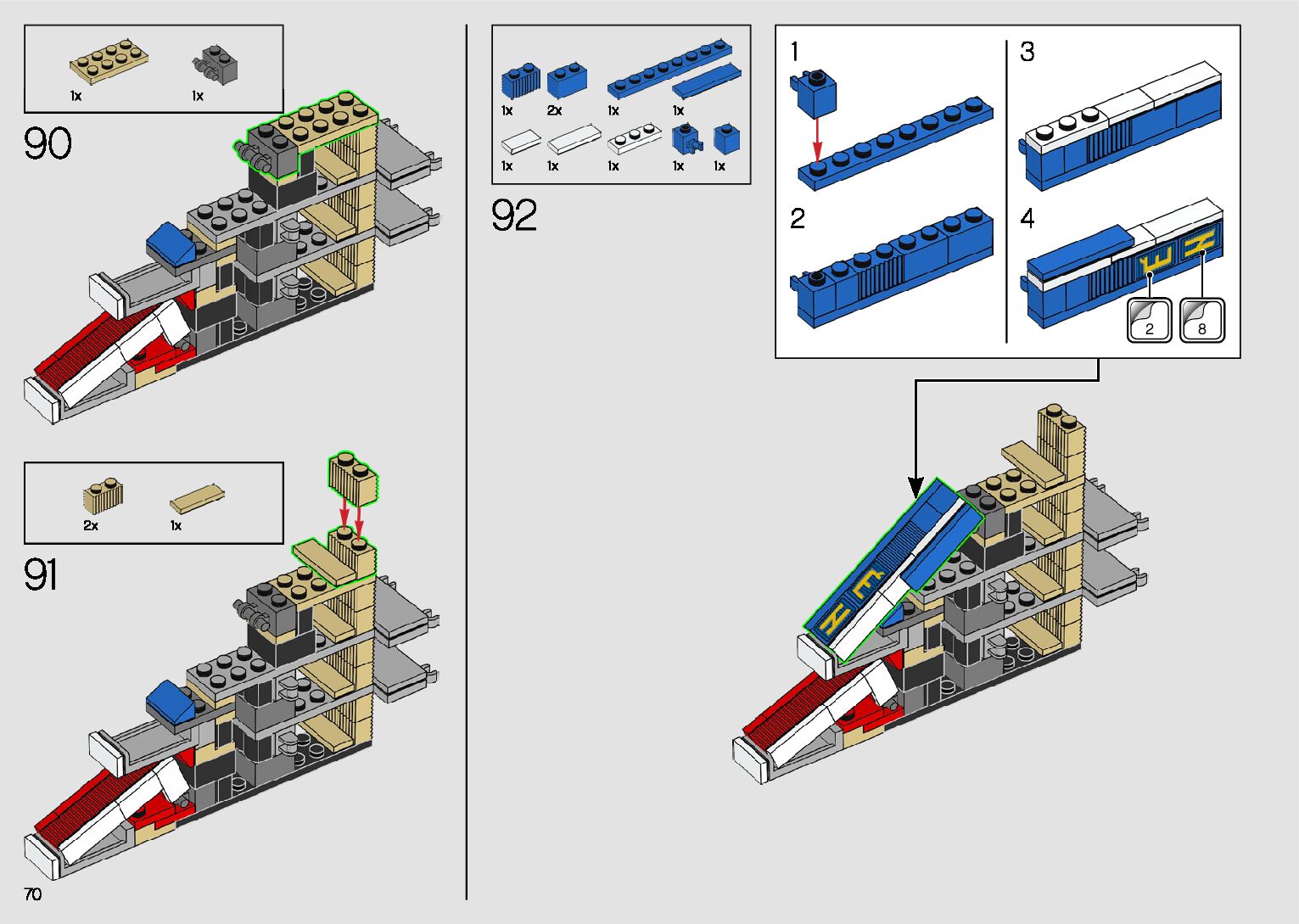 1x 1x

90

2x 1x

91

70

1x 2x 1x 1x

1x 1x 1x 1x 1x

92

1

2

3

4

2

8