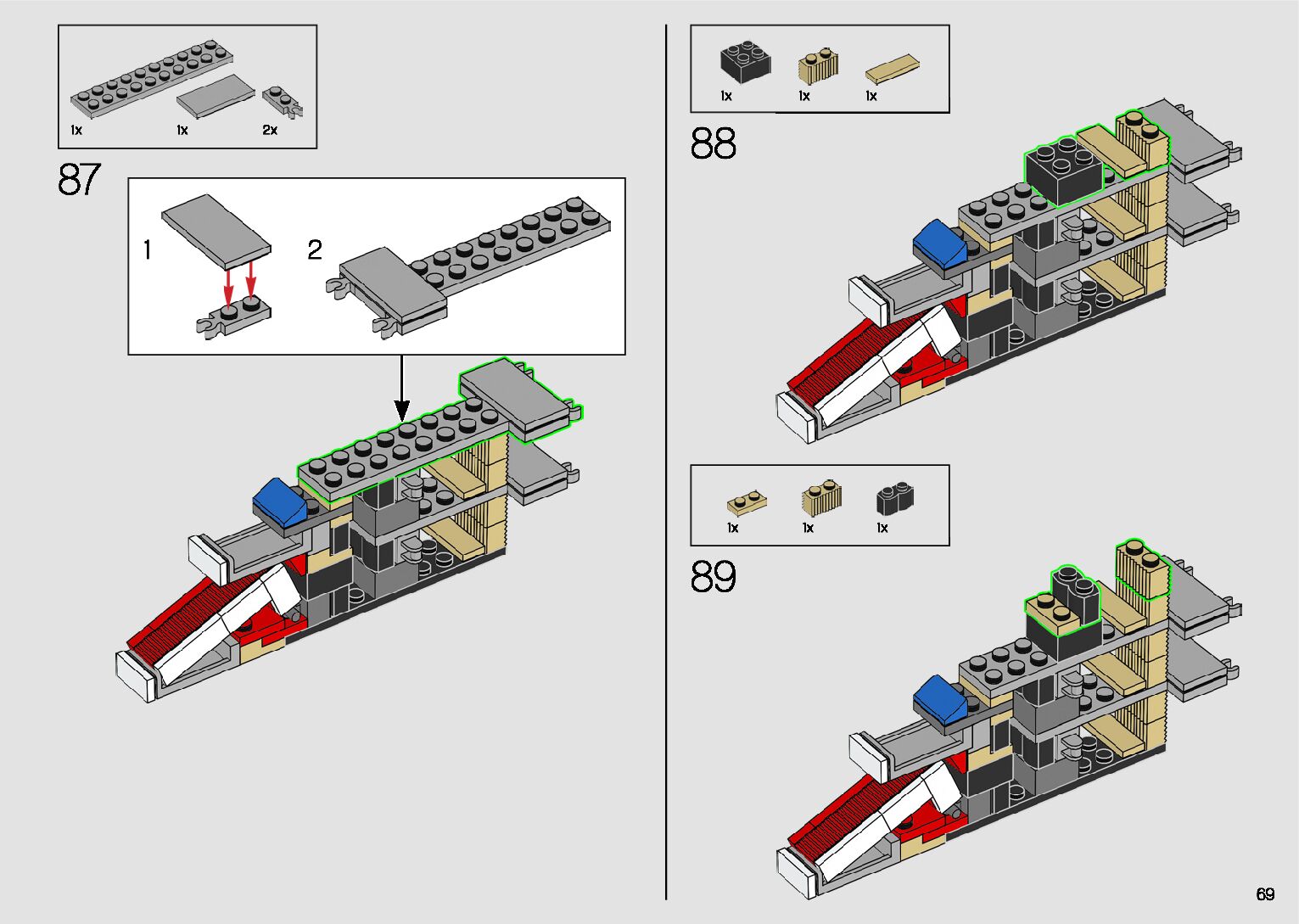 1x 1x 2x

87

1

2

1x 1x 1x

88

1x 1x 1x

89

69