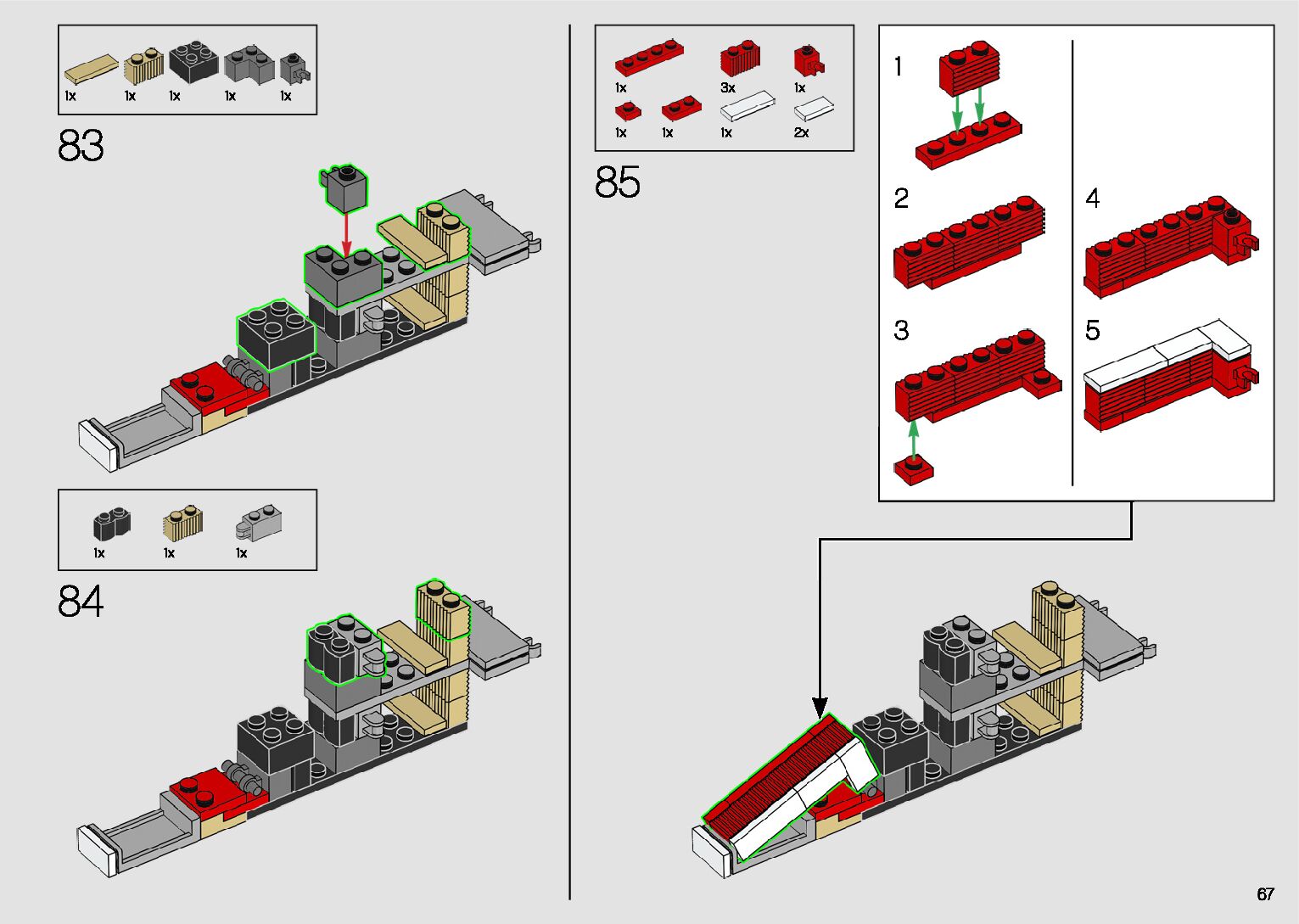 1x 1x 1x 1x 1x

83

1x 1x 1x

84

1x 3x 1x
1x 1x 1x 2x

85

1

2

3

4

5

67