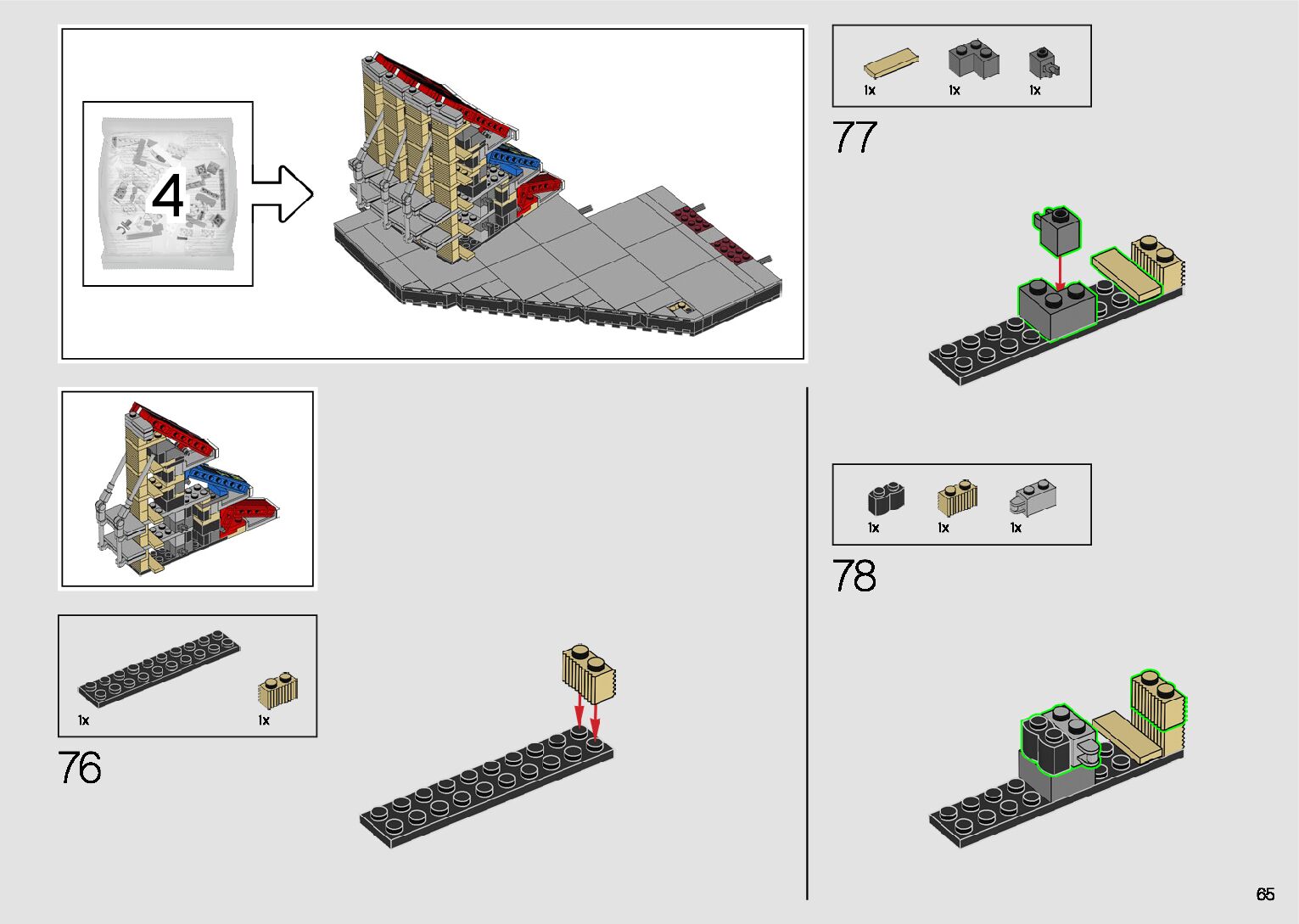 4

1x 1x

76

1x 1x 1x

77

1x 1x 1x

78

65