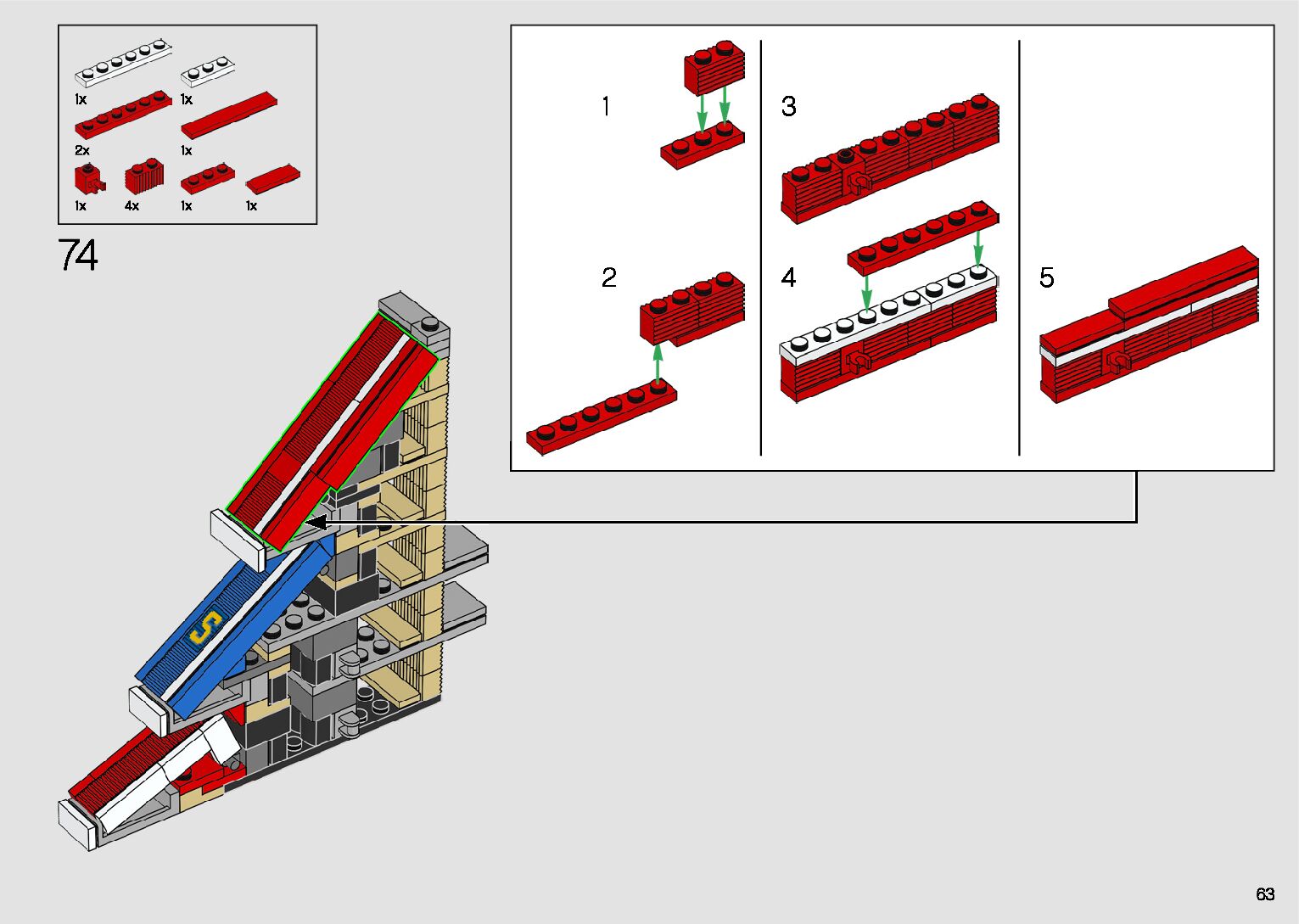 1x
1x
2x
1x
1x
4x
1x
1x

74

1
2
3
4
5

S

63