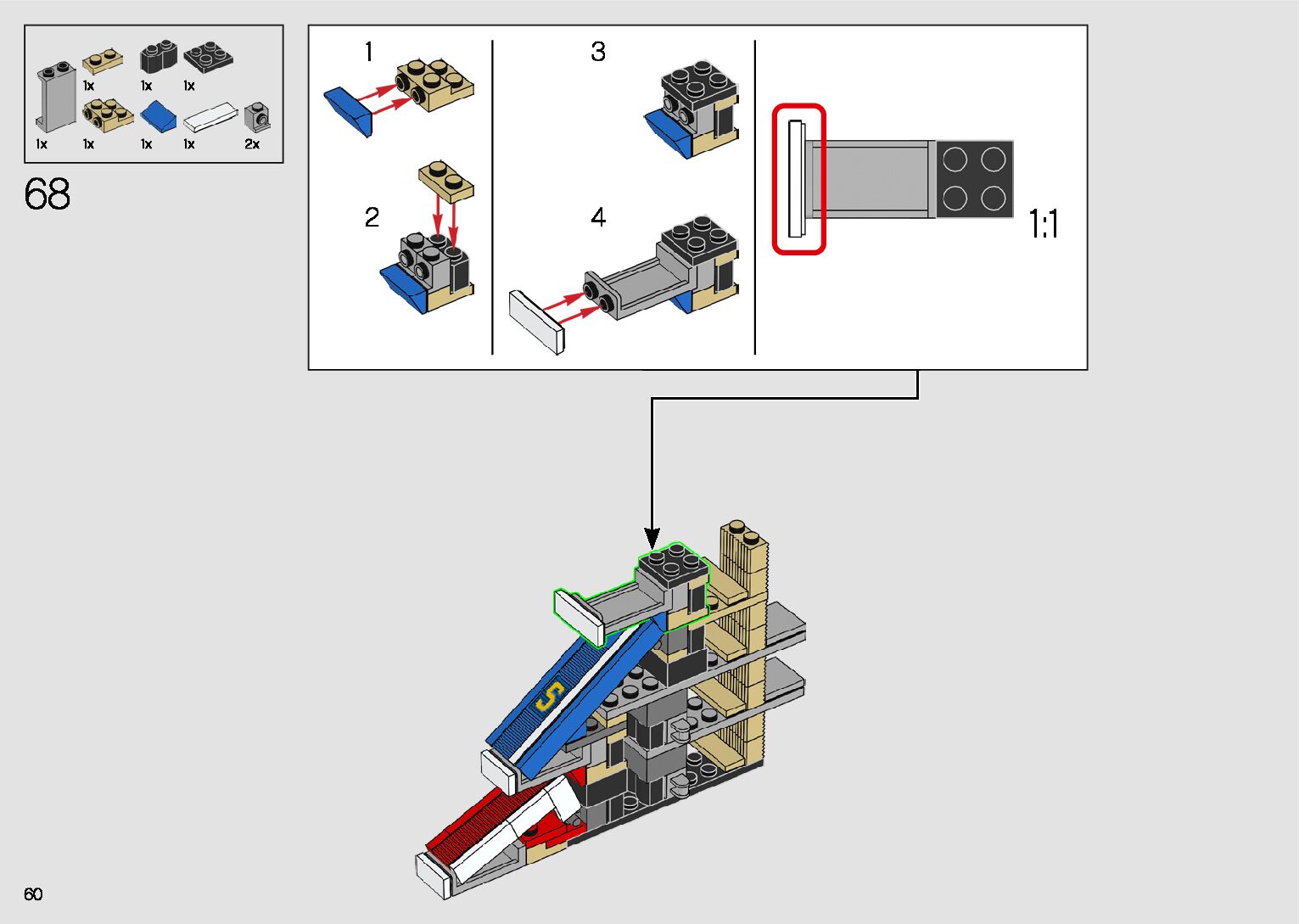 1x 1x 1x
1x 1x 1x 1x 2x

68

1

2

3

4

1:1

S

60