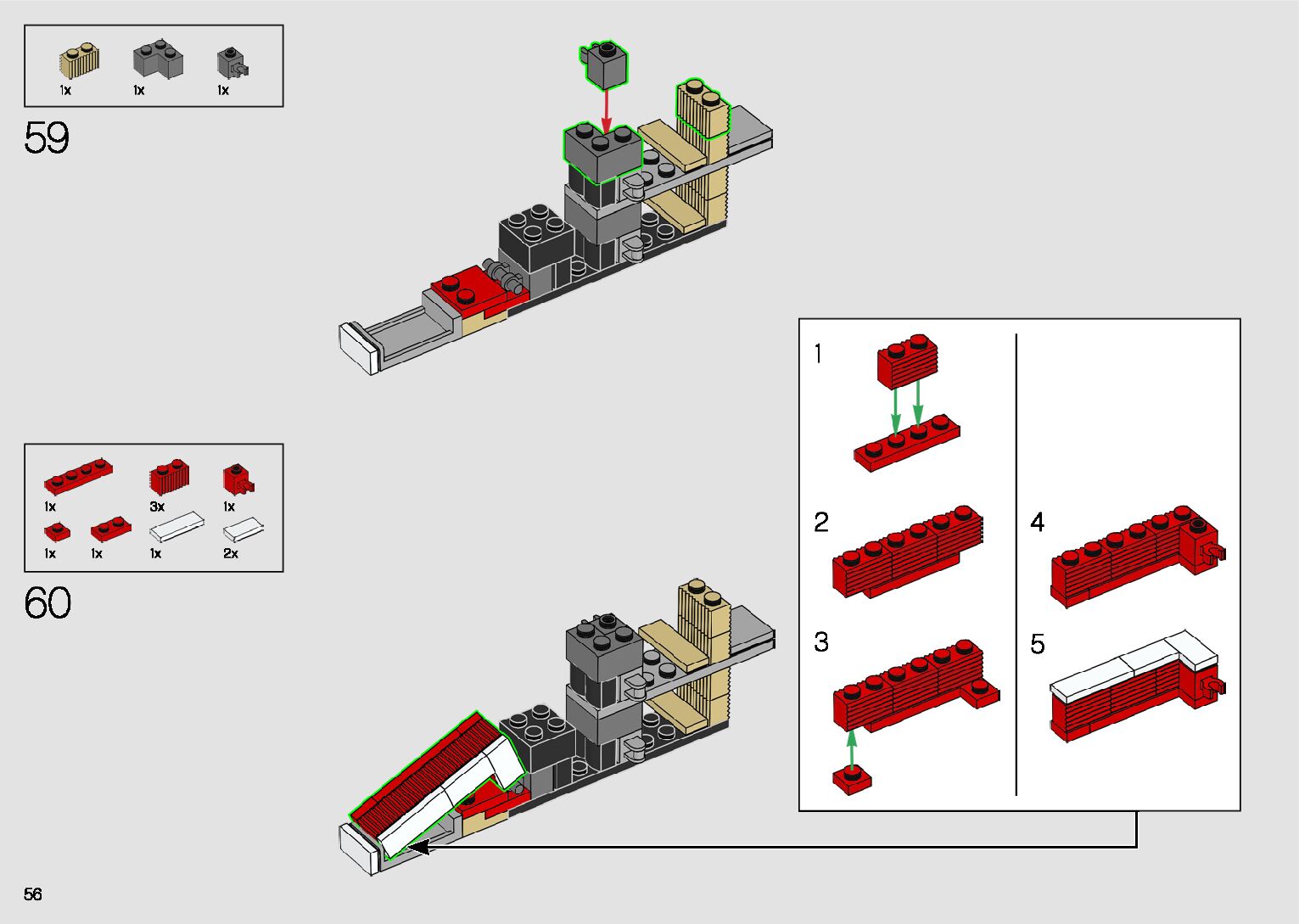 1x 1x 1x

59

1x 3x 1x

1x 1x 1x 2x

60

1

2

3

4

5

56