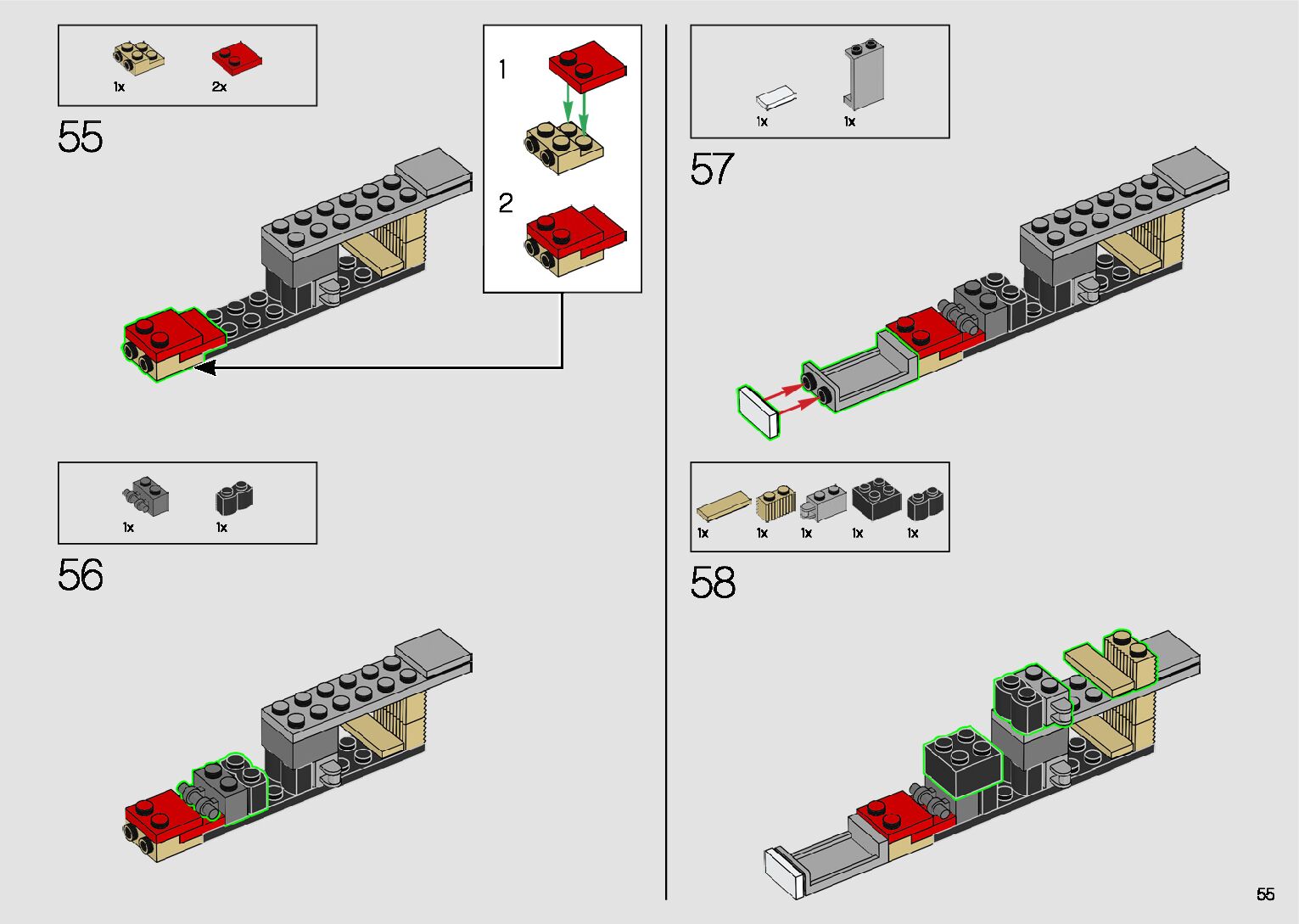 1x 2x

55

1

2

1x 1x

56

1x 1x

57

1x 1x 1x 1x 1x

58

55