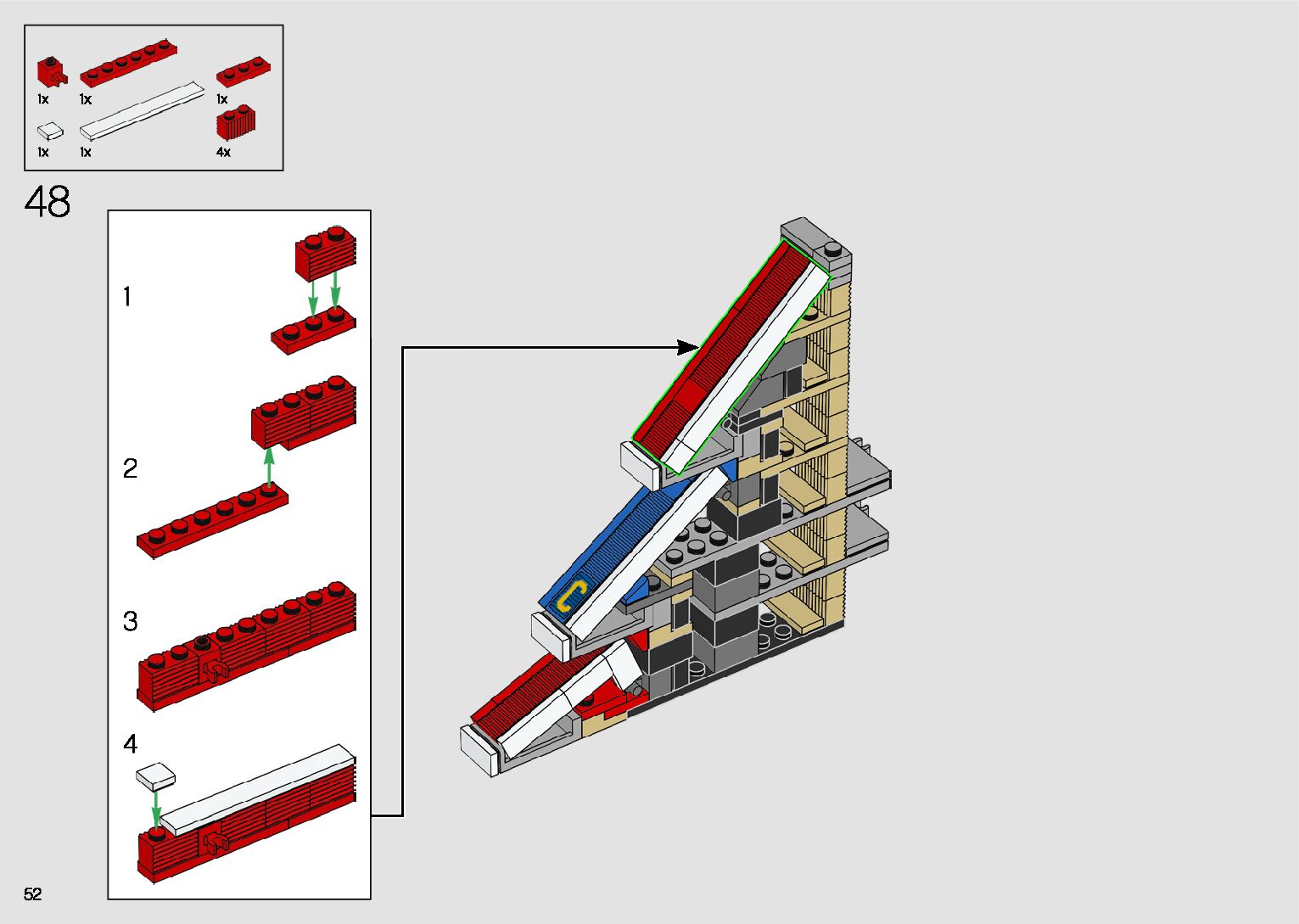 1x 1x 1x
1x 1x 4x

48

1

2

3

4

C

52