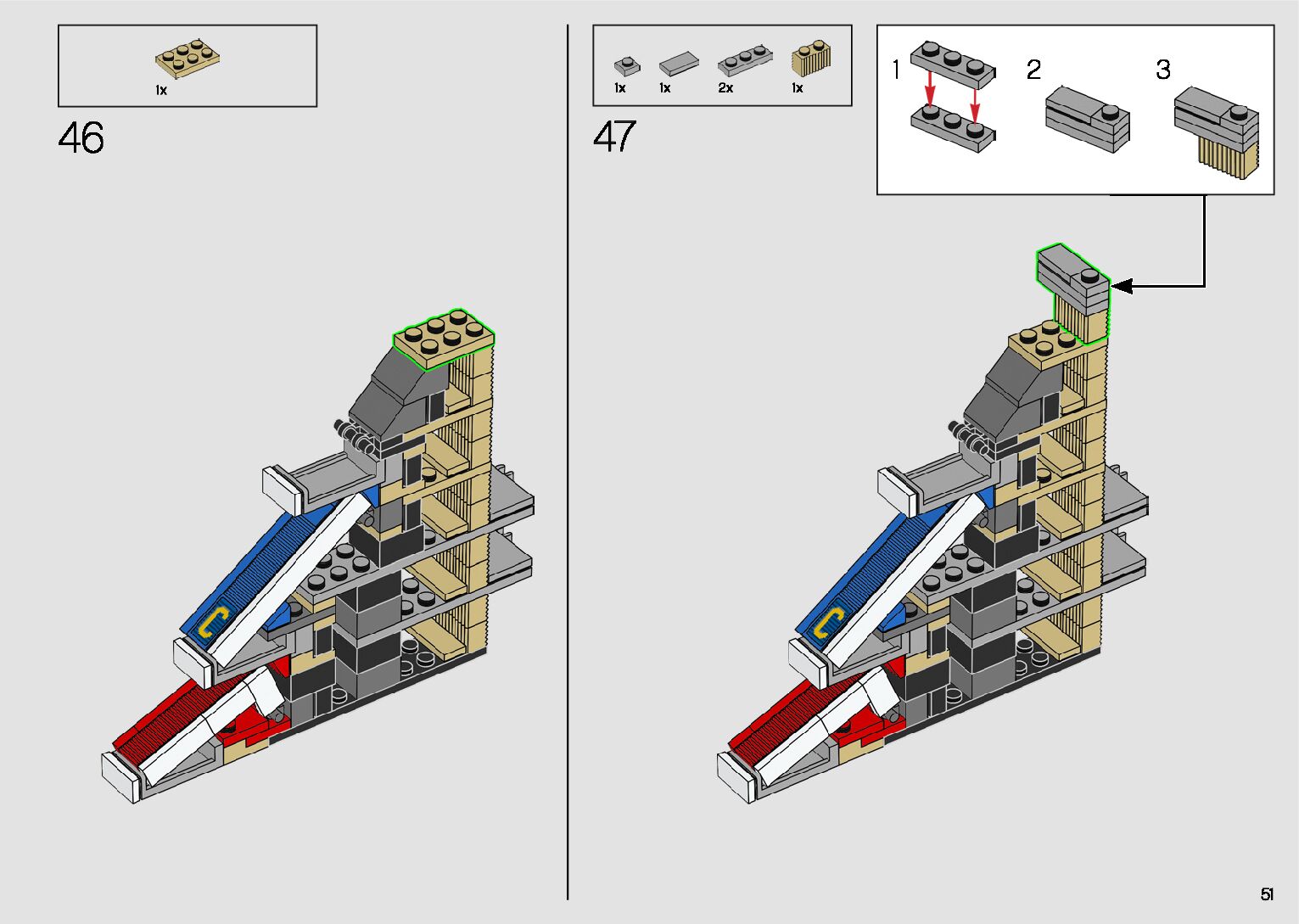 1x

46

1x 1x 2x 1x

47

1 2 3

51