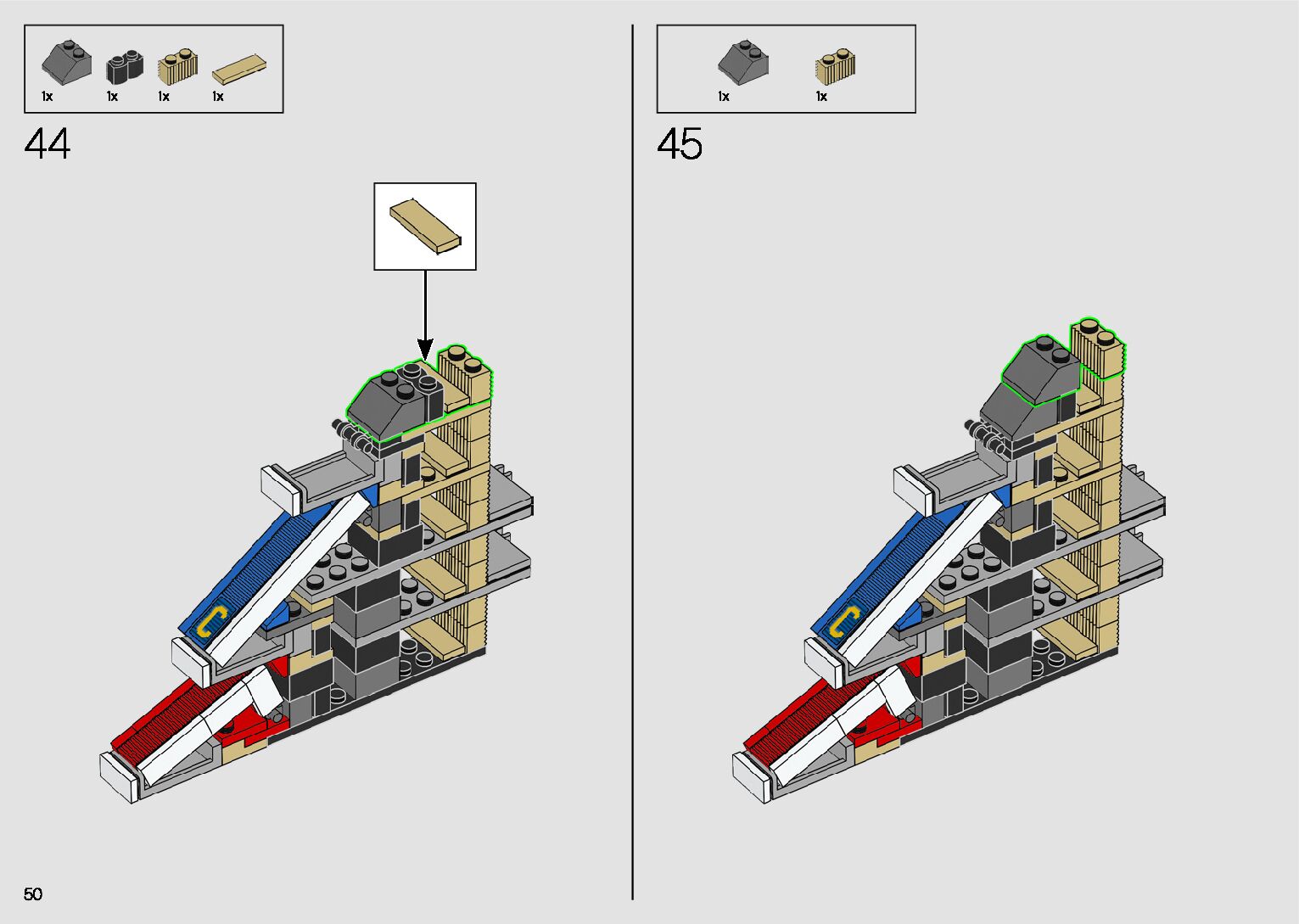 1x 1x 1x 1x

44

1x 1x

45

50