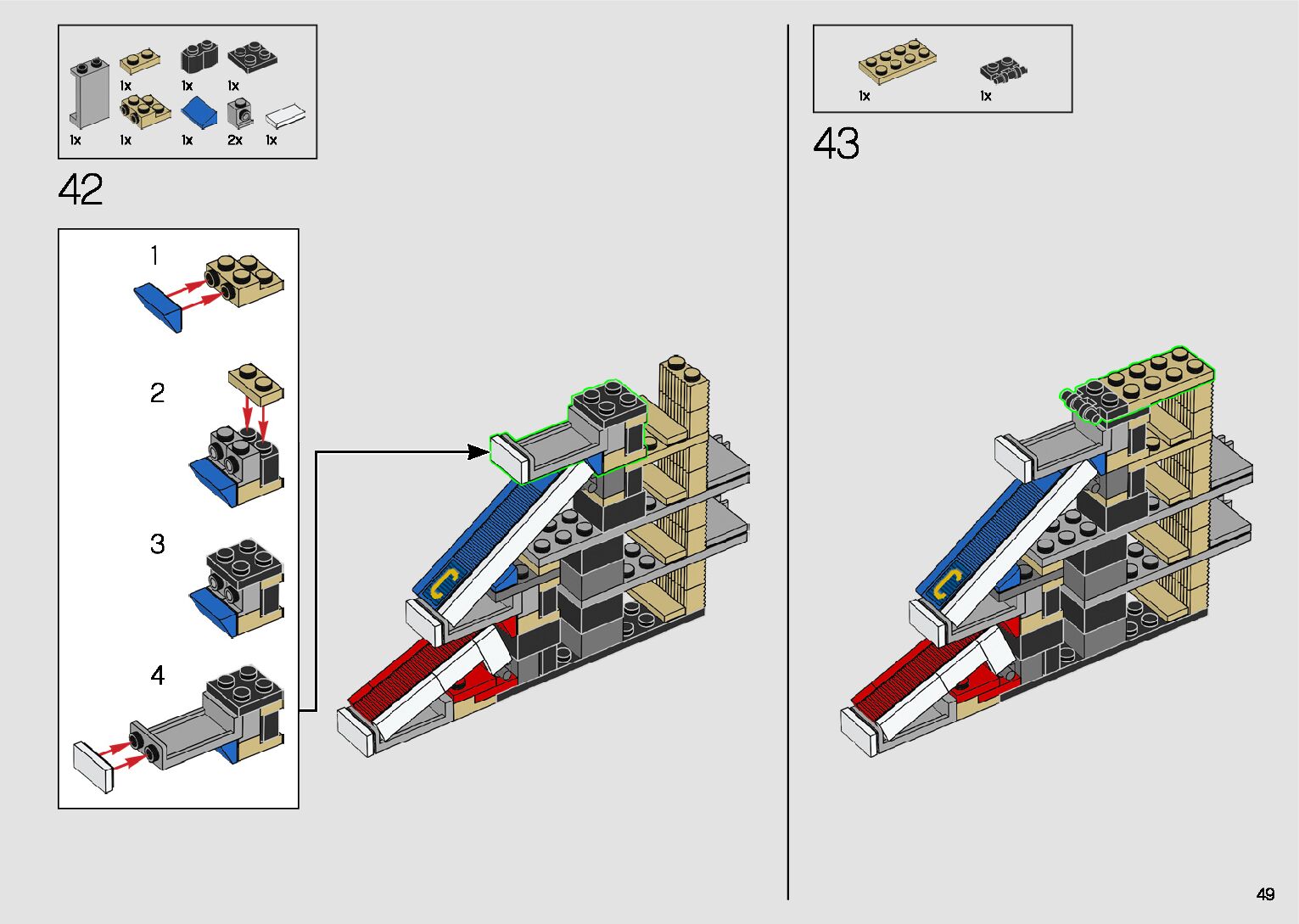 1x 1x 1x
1x 1x 1x 2x 1x

42

1

2

3

4

1x 1x

43

49