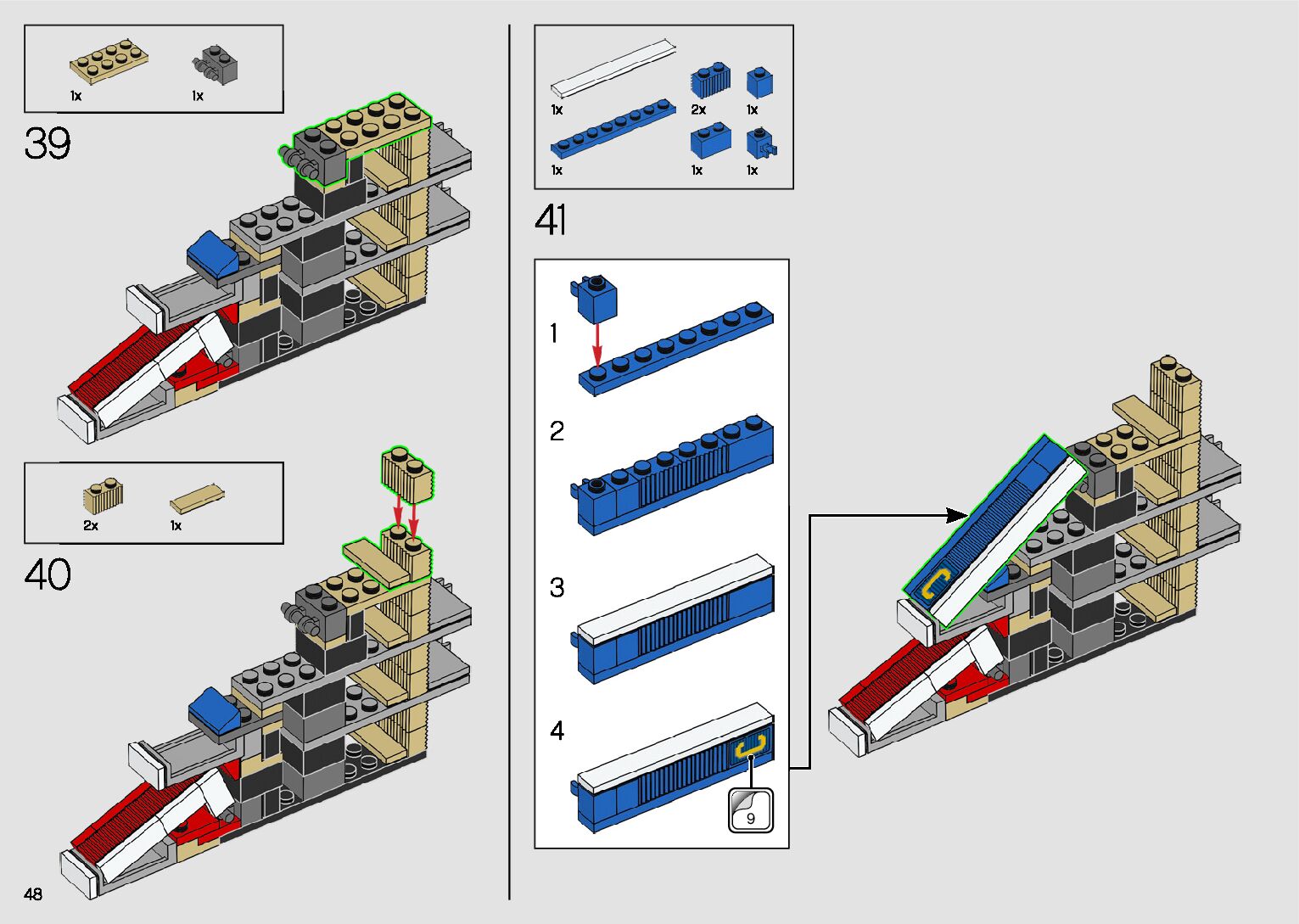 1x 1x

39

2x 1x

40

48

1x 2x 1x

1x 1x 1x

41

1

2

3

4

9