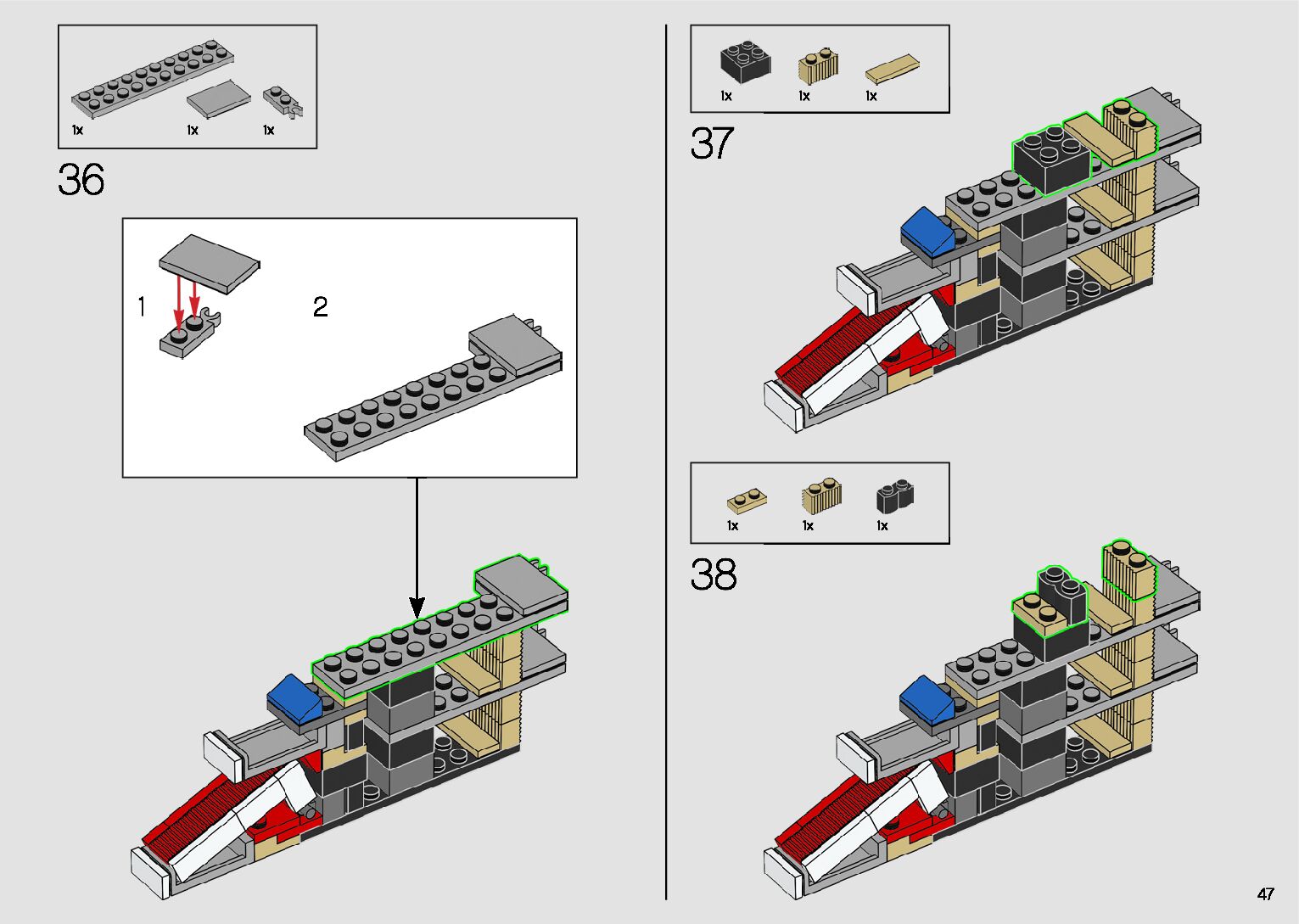 1x 1x 1x

36

1

2

1x 1x 1x

37

1x 1x 1x

38

47