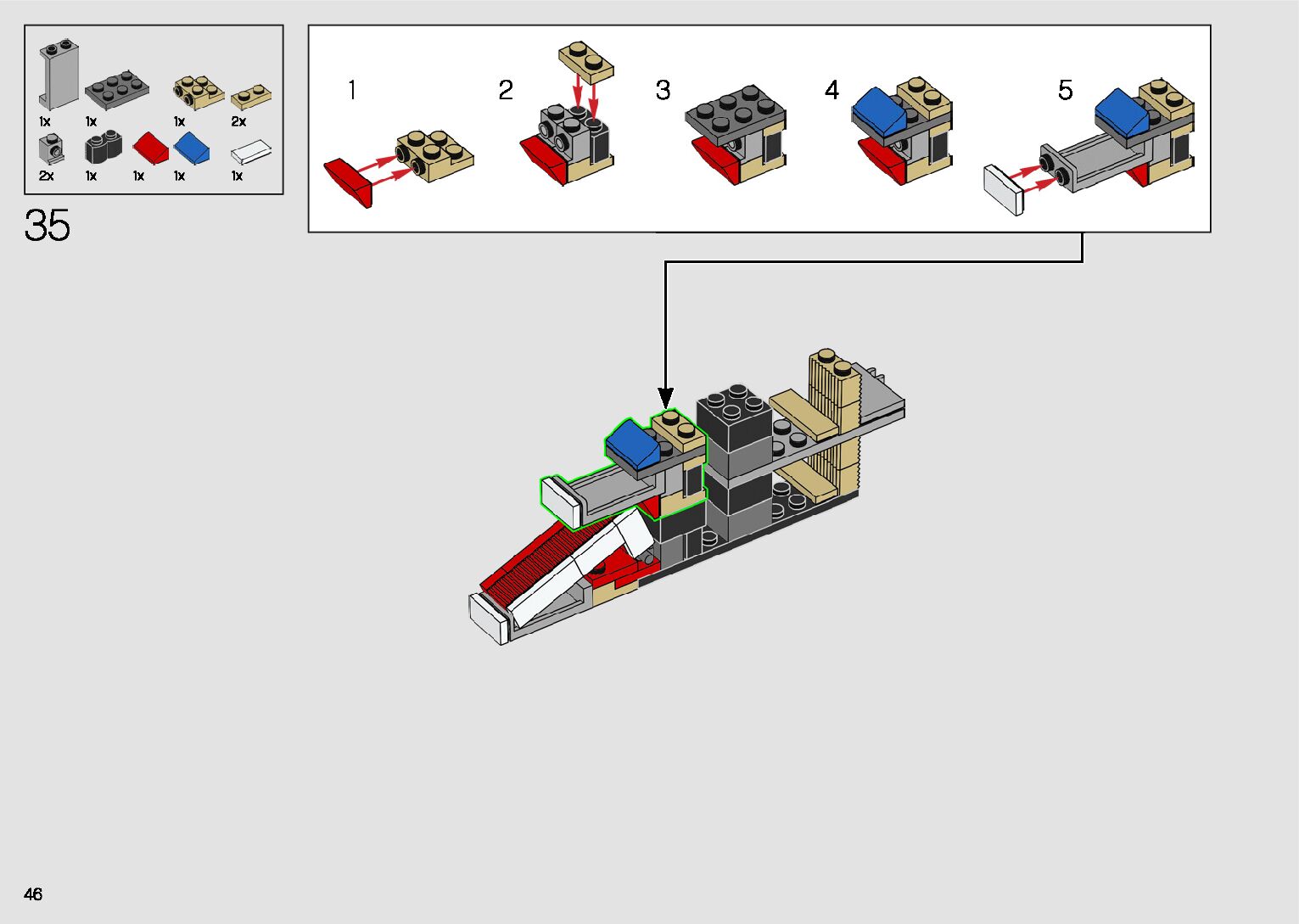 1x 1x 1x 2x
2x 1x 1x 1x 1x

35

1

2

3

4

5

46