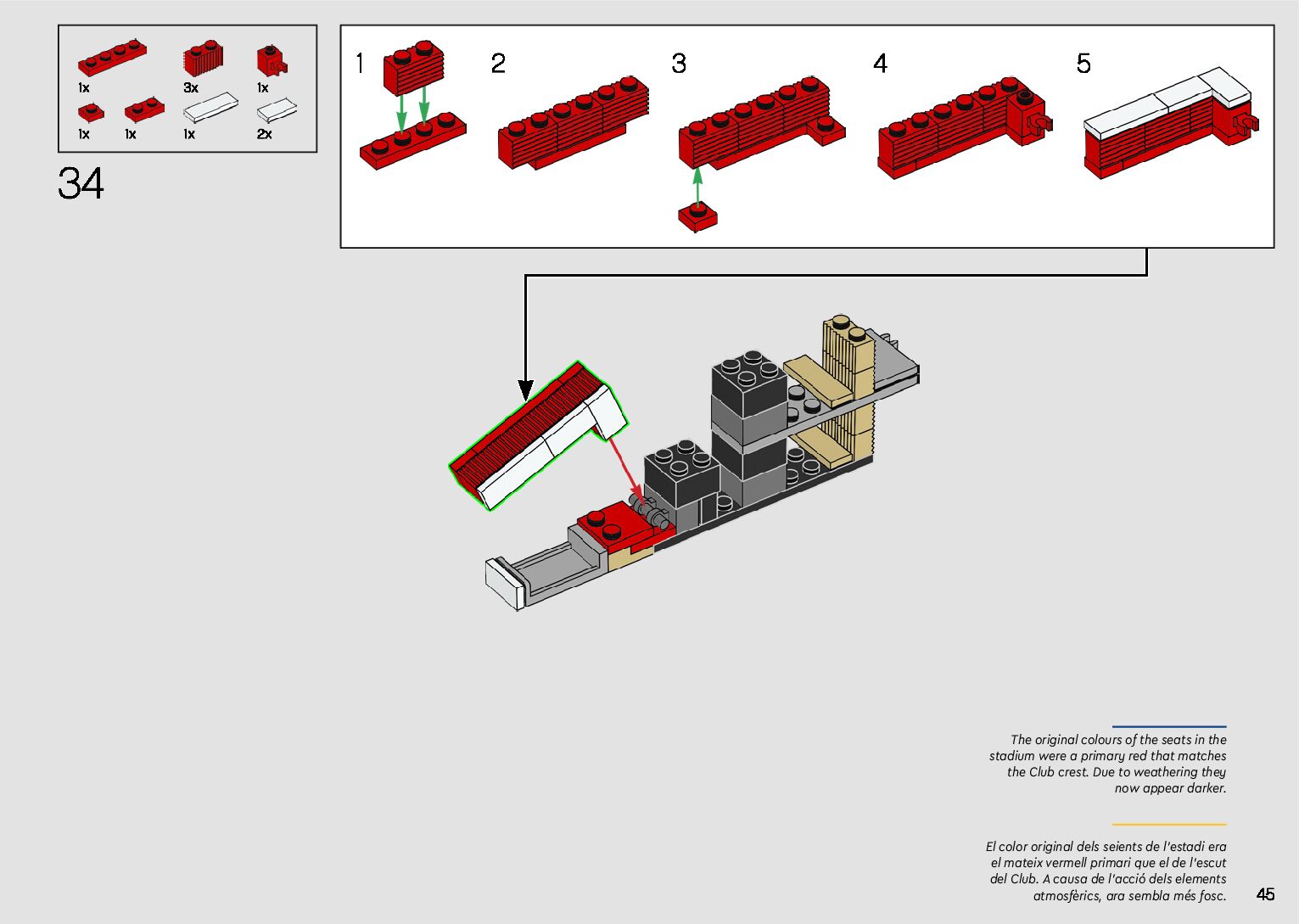 1x 3x 1x
1x 1x 1x 2x

34

1 2 3 4 5

The original colours of the seats in the stadium were a primary red that matches the Club crest. Due to weathering they now appear darker.

El color original dels seients de l'estadi era el mateix vermell primari que el de l'escut del Club. A causa de l'acció dels elements atmosfèrics, ara sembla més fosc.

45