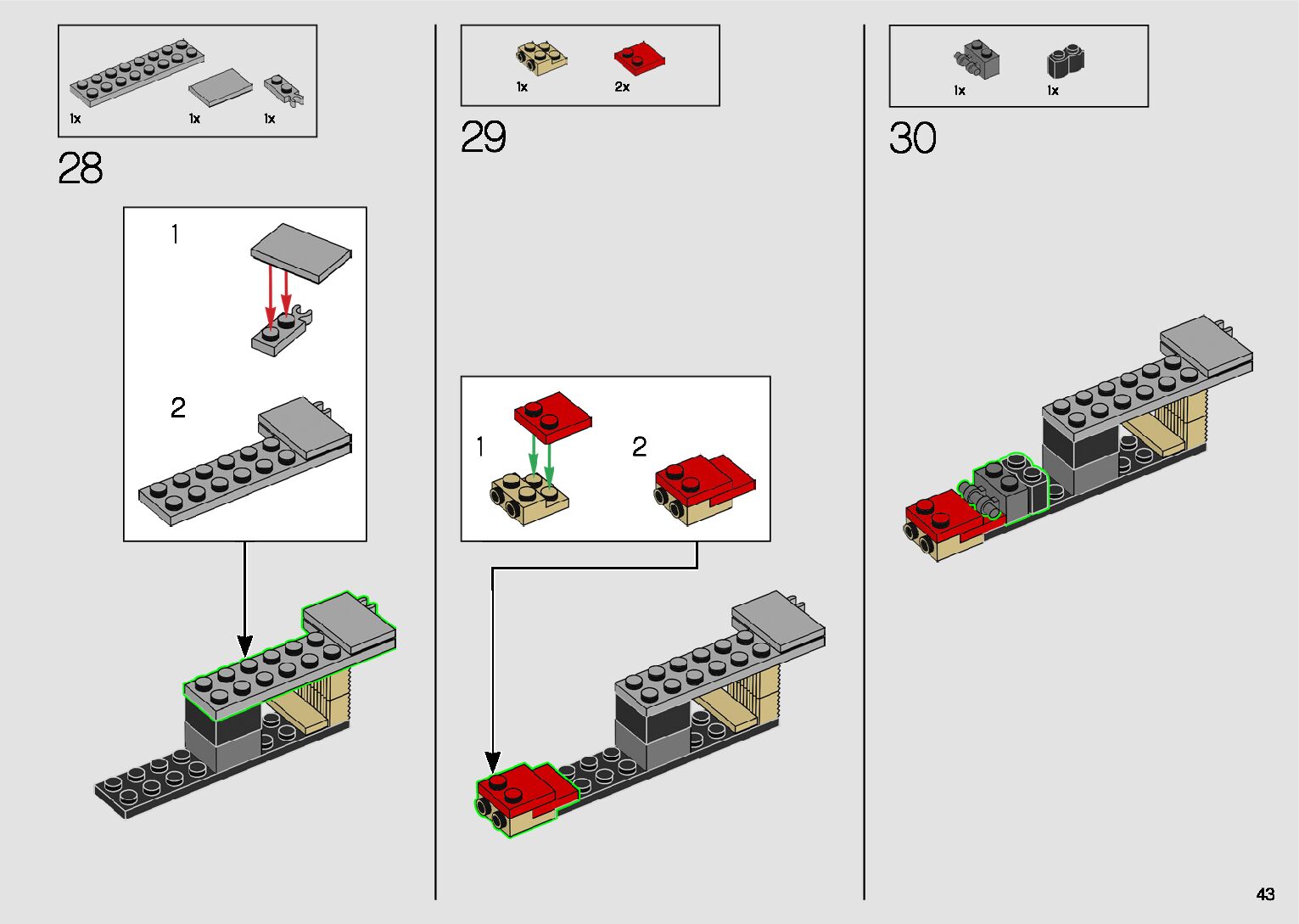 1x 1x 1x

28

1

2

1x 2x

29

1

2

1x 1x

30

43