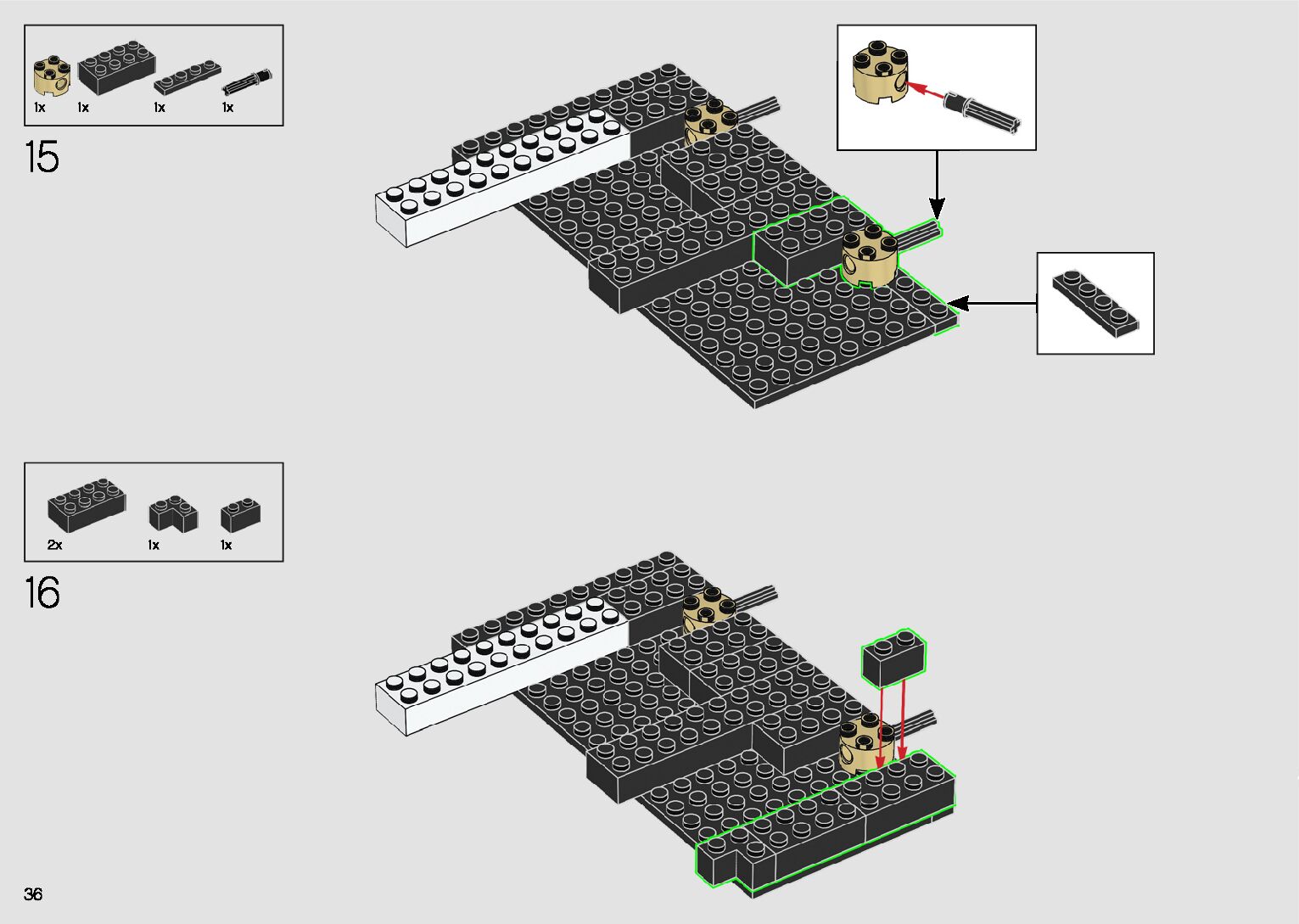 1x 1x 1x 1x

15

2x 1x 1x

16

36