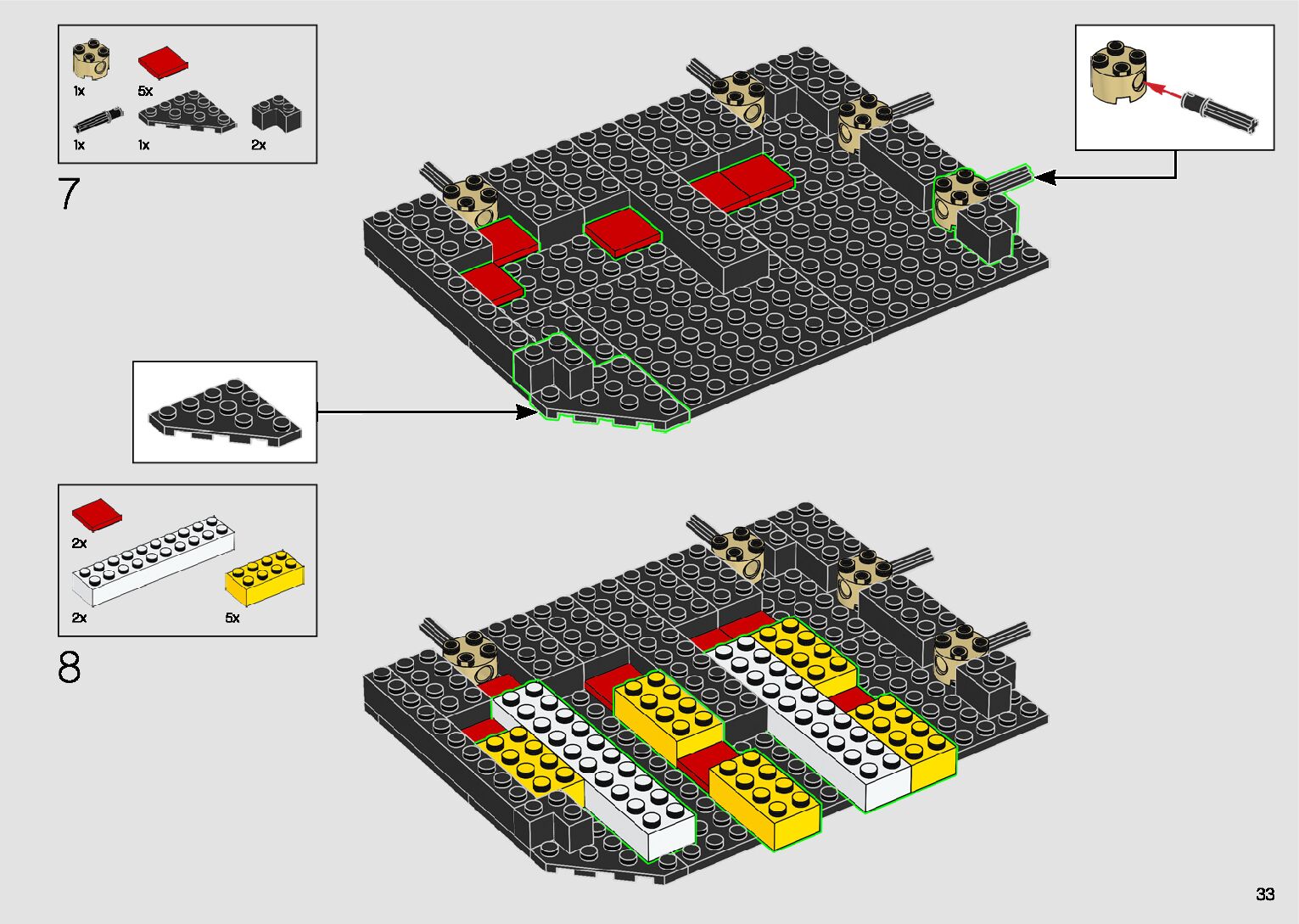 1x 5x
1x 1x 2x

7

2x
2x 5x

8

33