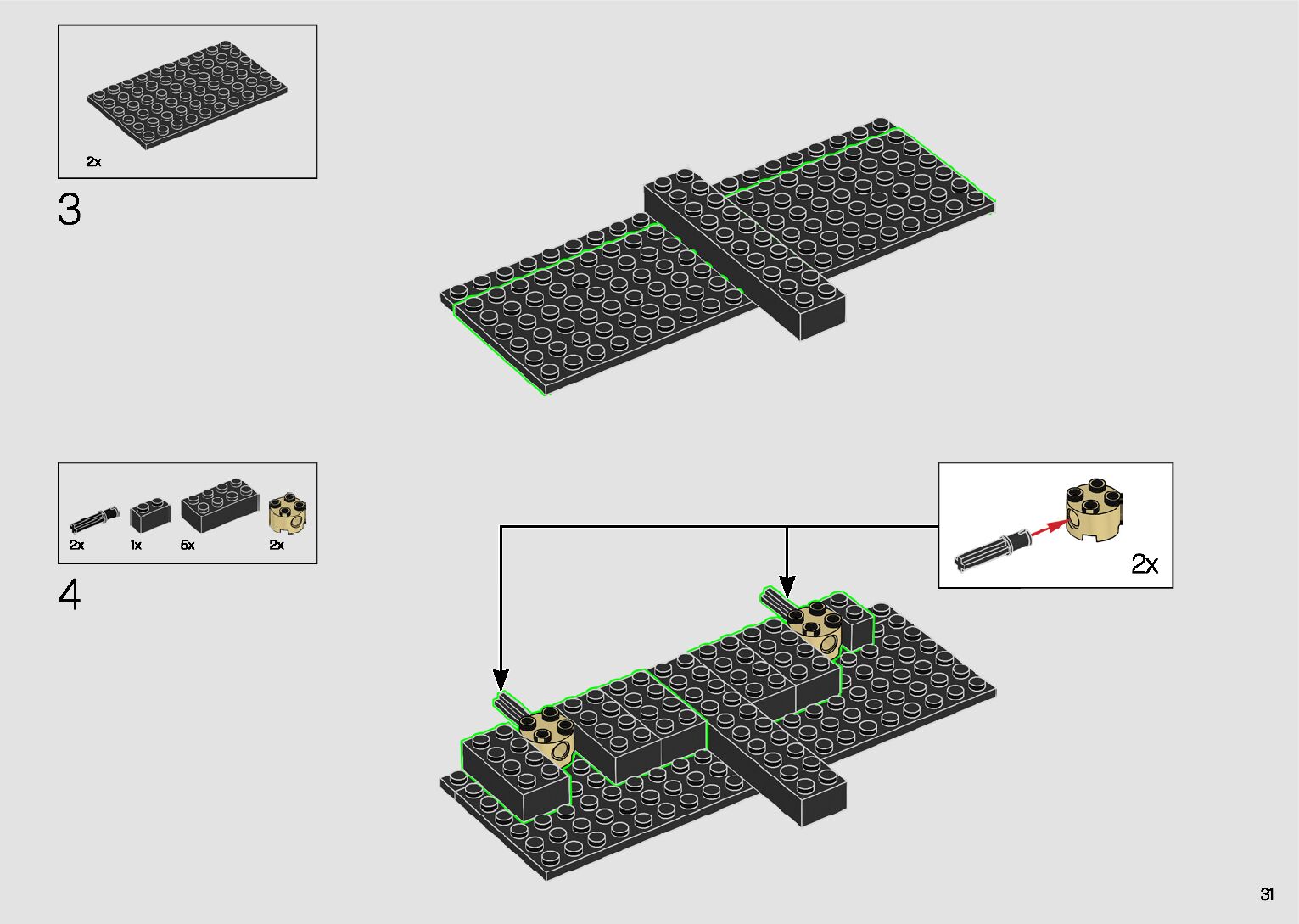 2x

3

2x 1x 5x 2x

4

2x

31